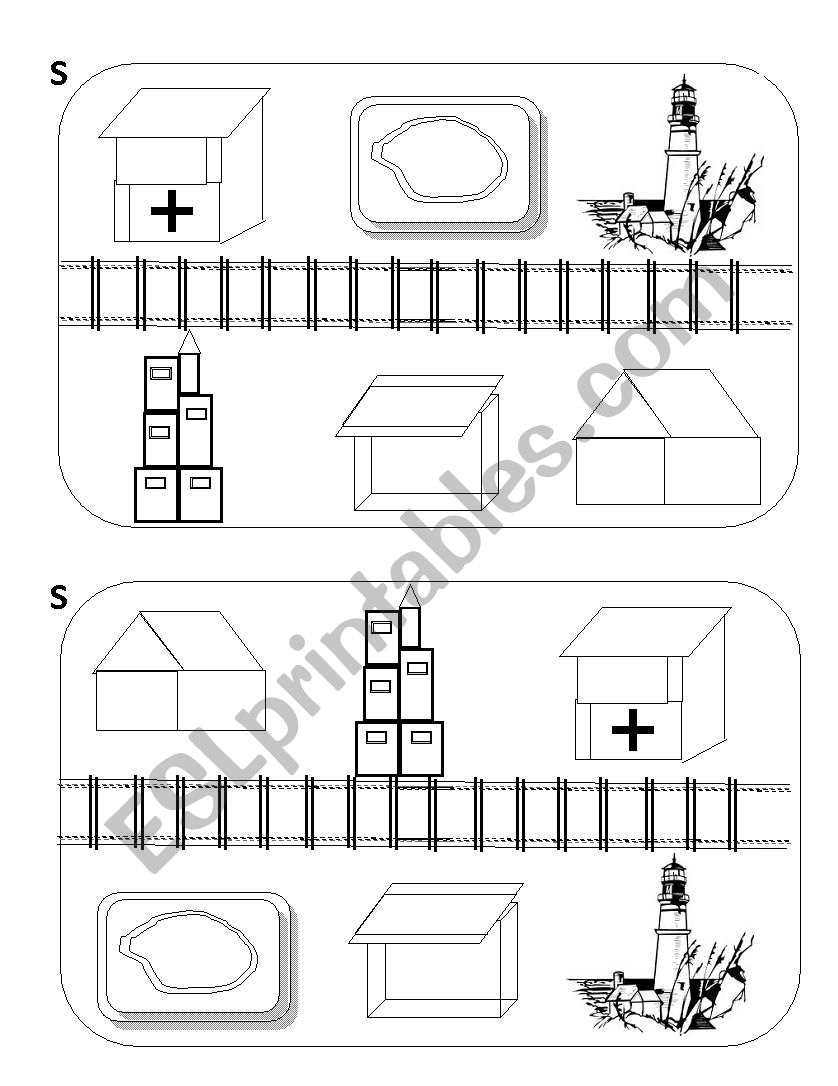 S

S

ESLprintables.com