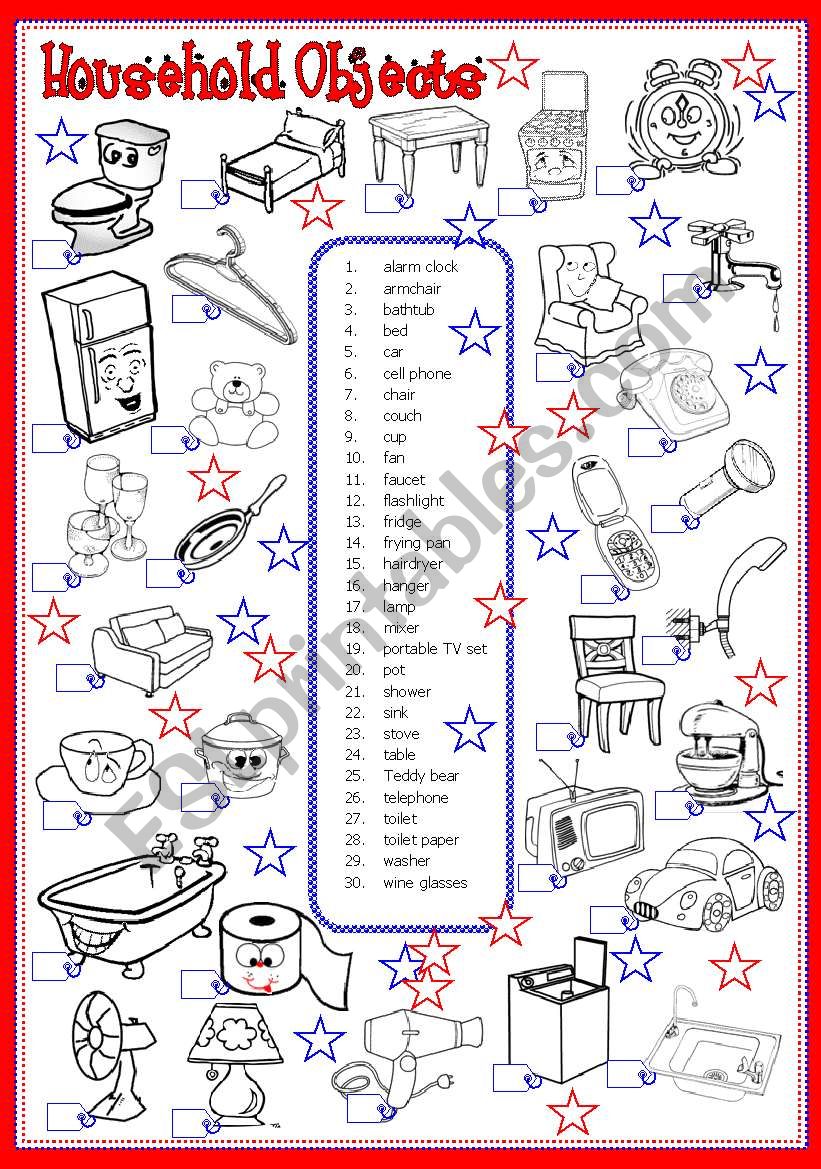 Household Objects

1. alarm clock
2. armchair
3. bathtub
4. bed
5. car
6. cell phone
7. chair
8. couch
9. cup
10. fan
11. faucet
12. flashlight
13. fridge
14. frying pan
15. hairdryer
16. hanger
17. lamp
18. mixer
19. portable TV set
20. pot
21. shower
22. sink
23. stove
24. table
25. Teddy bear
26. telephone
27. toilet
28. toilet paper
29. washer
30. wine glasses

ESLprintables.com