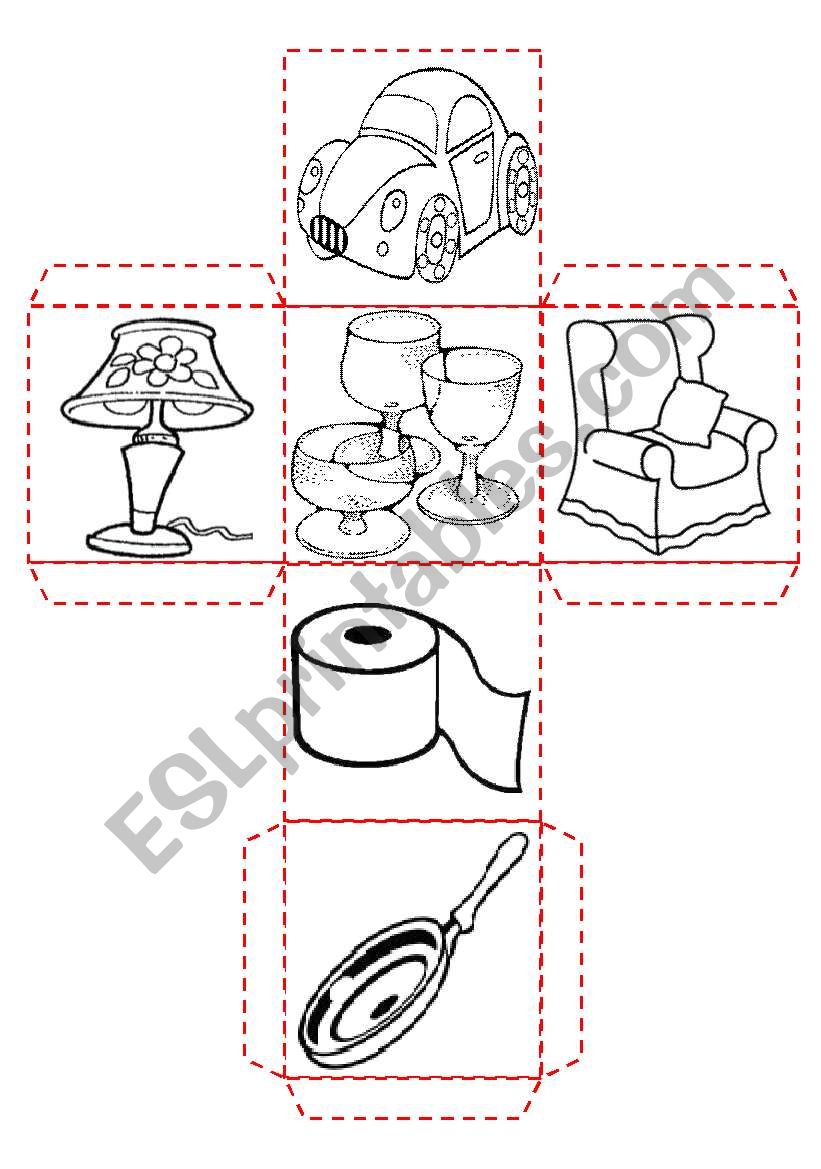 ESLprintables.com