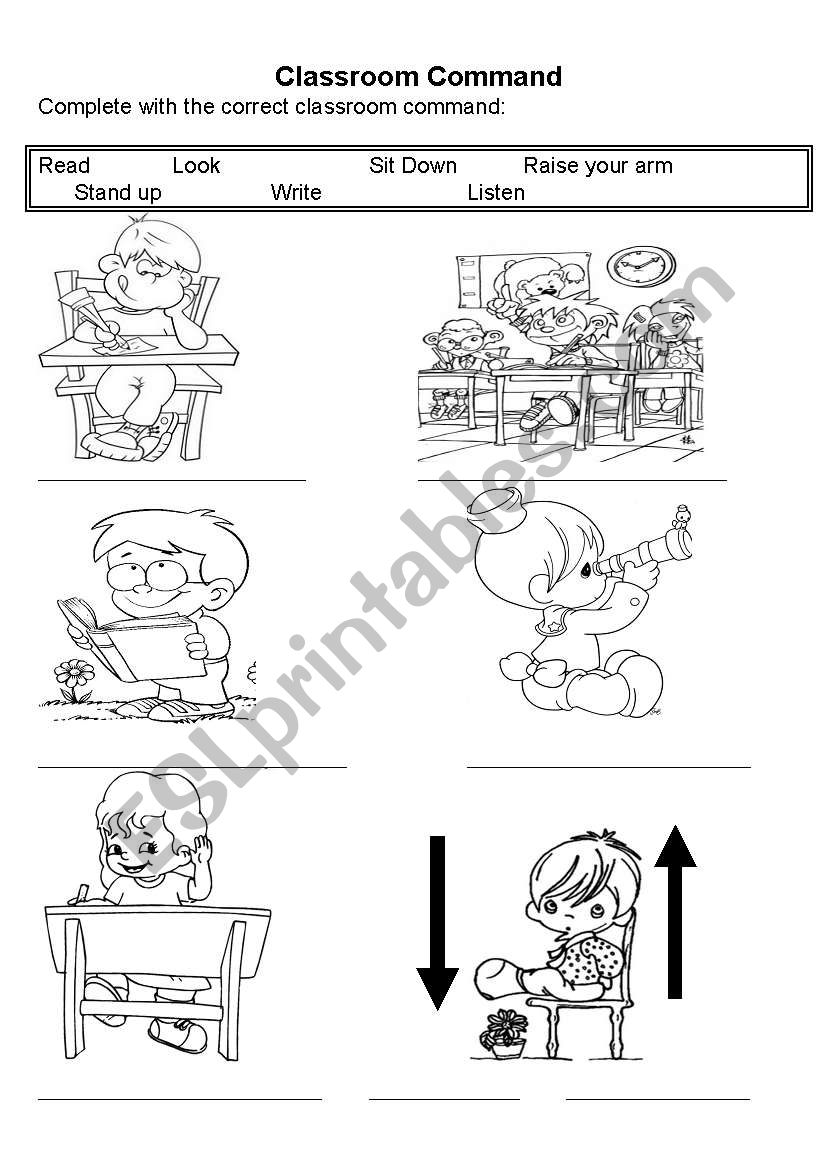 Classroom Command

Complete with the correct classroom command:

Read Look Sit Down Raise your arm
Stand up Write Listen

ESLprintables.com