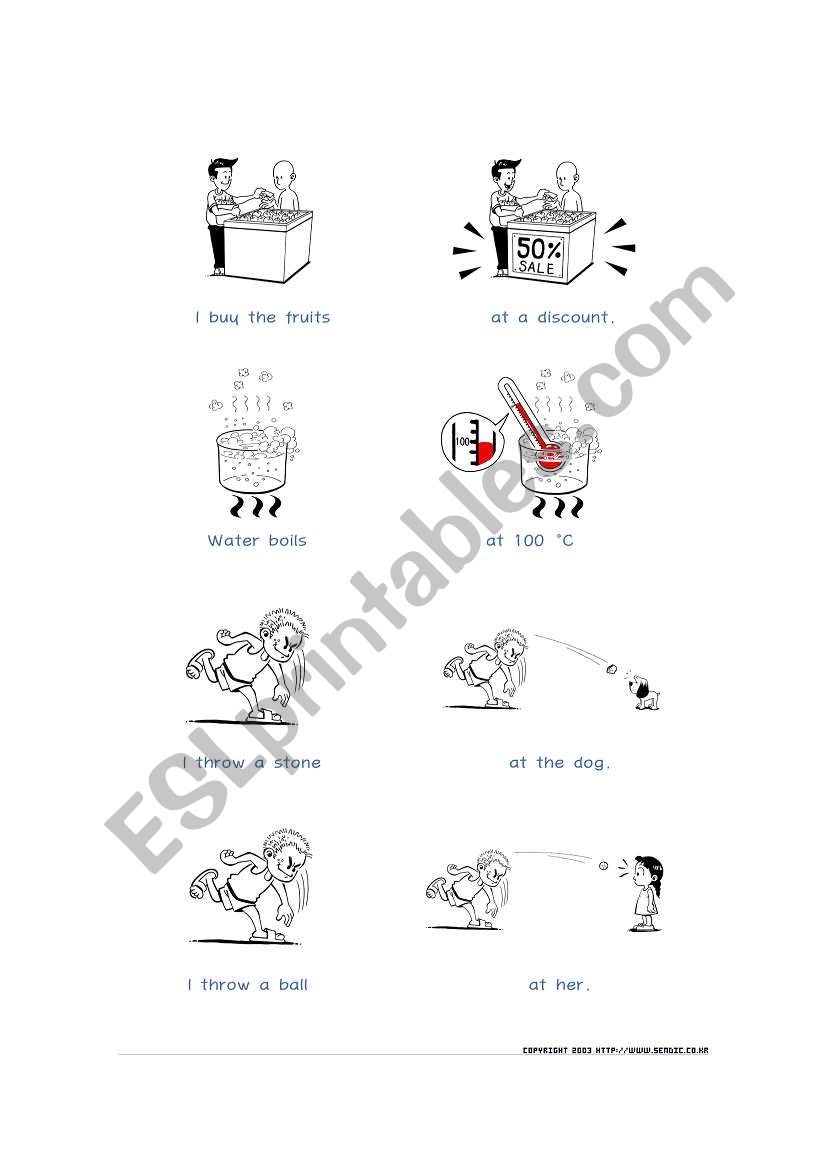 50%
SALE

I buy the fruits

at a discount.

100

Water boils

at 100 °C

I throw a stone

at the dog.

I throw a ball

at her.

ESLprintables.com

COPYRIGHT 2003 HTTP://WWW.SENDIC.CO.KR