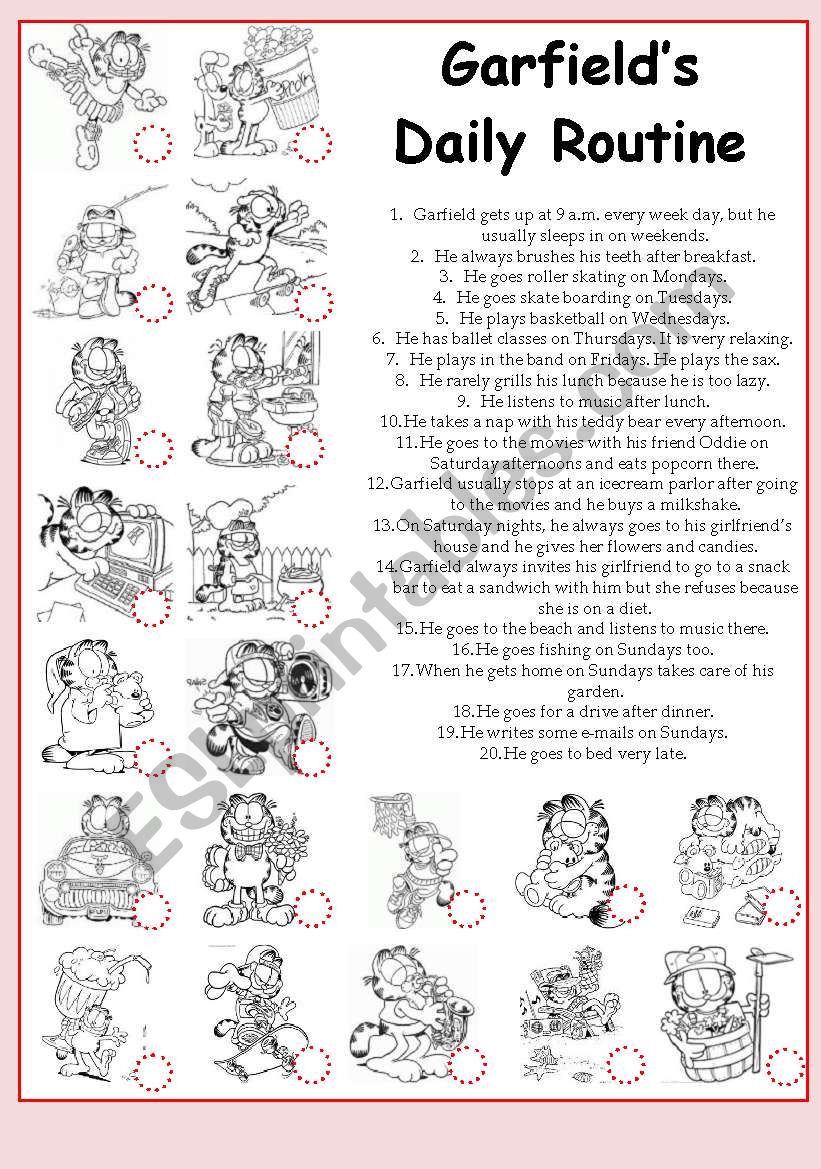 Garfield's Daily Routine

1. Garfield gets up at 9 a.m. every week day, but he usually sleeps in on weekends.
2. He always brushes his teeth after breakfast.
3. He goes roller skating on Mondays.
4. He goes skate boarding on Tuesdays.
5. He plays basketball on Wednesdays.
6. He has ballet classes on Thursdays. It is very relaxing.
7. He plays in the band on Fridays. He plays the sax.
8. He rarely grills his lunch because he is too lazy.
9. He listens to music after lunch.
10. He takes a nap with his teddy bear every afternoon.
11. He goes to the movies with his friend Oddie on Saturday afternoons and eats popcorn there.
12. Garfield usually stops at an icecream parlor after going to the movies and he buys a milkshake.
13. On Saturday nights, he always goes to his girlfriend's house and he gives her flowers and candies.
14. Garfield always invites his girlfriend to go to a snack bar to eat a sandwich with him but she refuses because she is on a diet.
15. He goes to the beach and listens to music there.
16. He goes fishing on Sundays too.
17. When he gets home on Sundays takes care of his garden.
18. He goes for a drive after dinner.
19. He writes some e-mails on Sundays.
20. He goes to bed very late.

ESLprintables.com