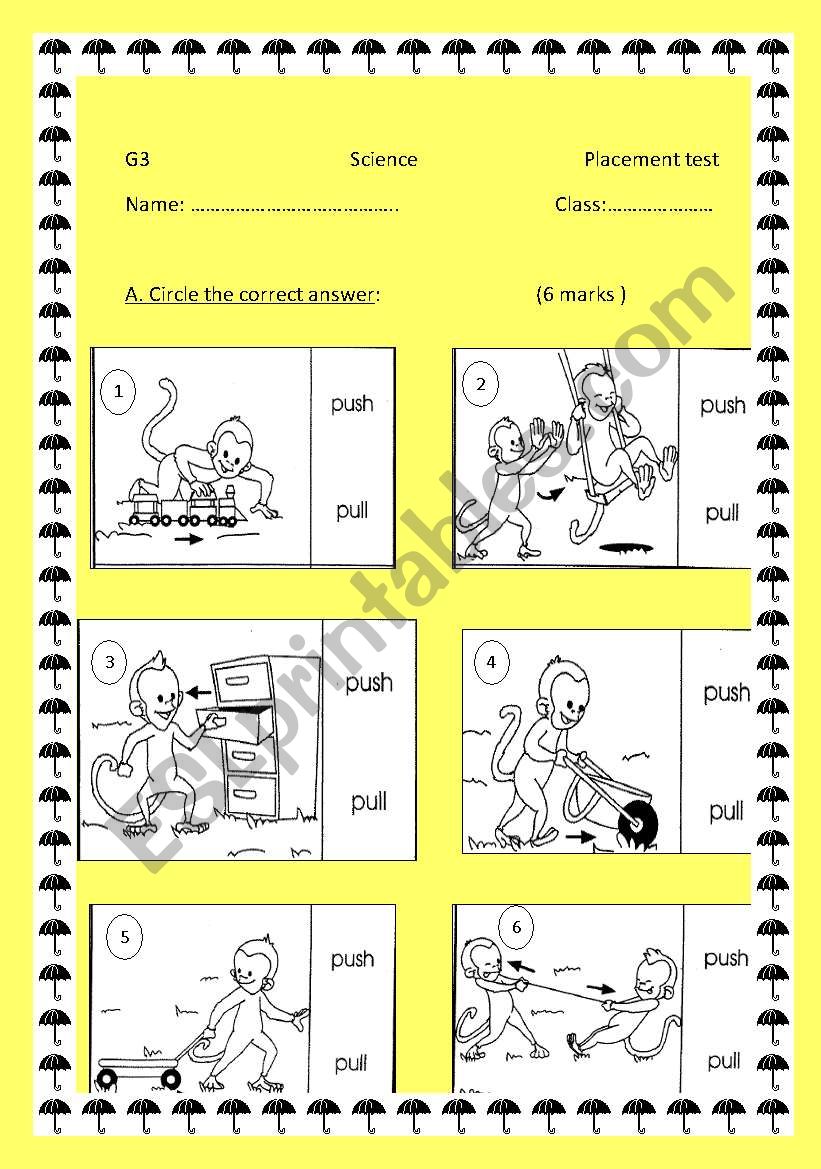 G3 Science Placement test

Name: ………………………………….. Class:…………………

A. Circle the correct answer: (6 marks )

1 push pull

2 push pull

3 push pull

4 push pull

5 push pull

6 push pull

ESLprintables.com