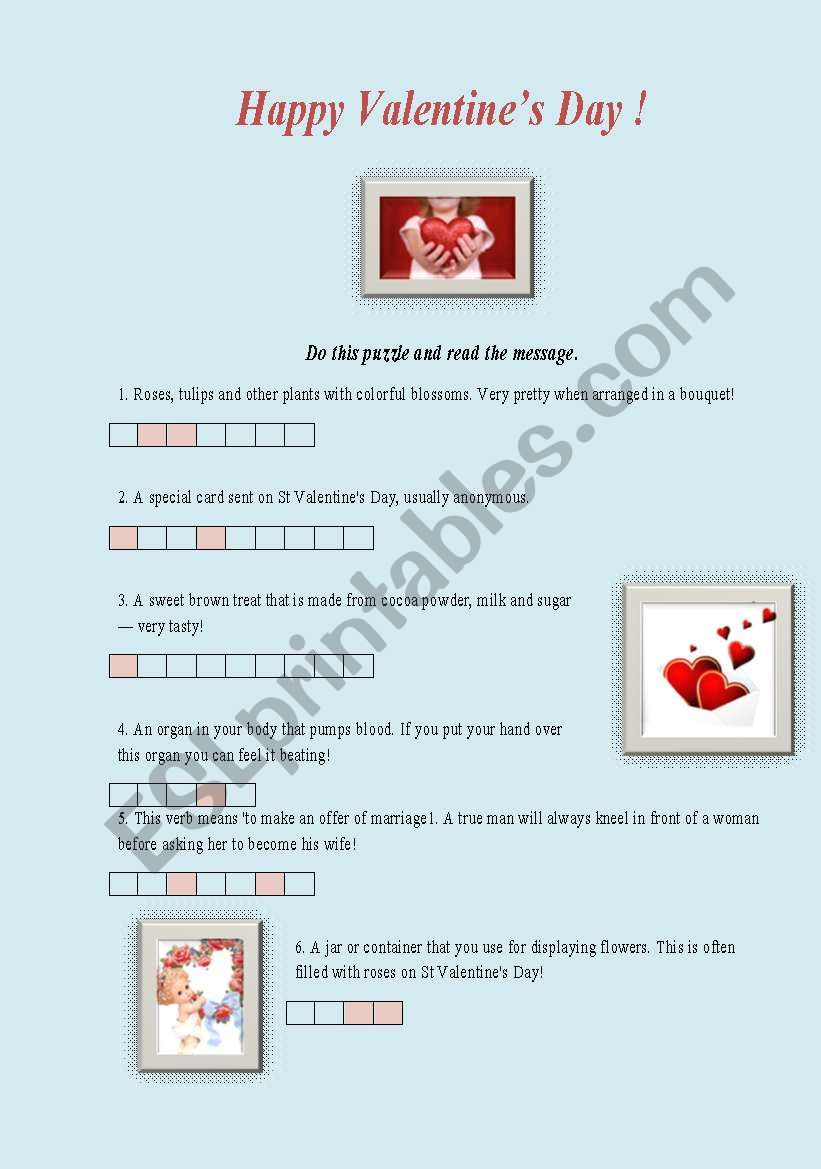 Happy Valentine's Day !

Do this puzzle and read the message.

1. Roses, tulips and other plants with colorful blossoms. Very pretty when arranged in a bouquet!

2. A special card sent on St Valentine's Day, usually anonymous.

3. A sweet brown treat that is made from cocoa powder, milk and sugar — very tasty!

4. An organ in your body that pumps blood. If you put your hand over this organ you can feel it beating!

5. This verb means 'to make an offer of marriage1. A true man will always kneel in front of a woman before asking her to become his wife!

6. A jar or container that you use for displaying flowers. This is often filled with roses on St Valentine's Day!

ESLprintables.com