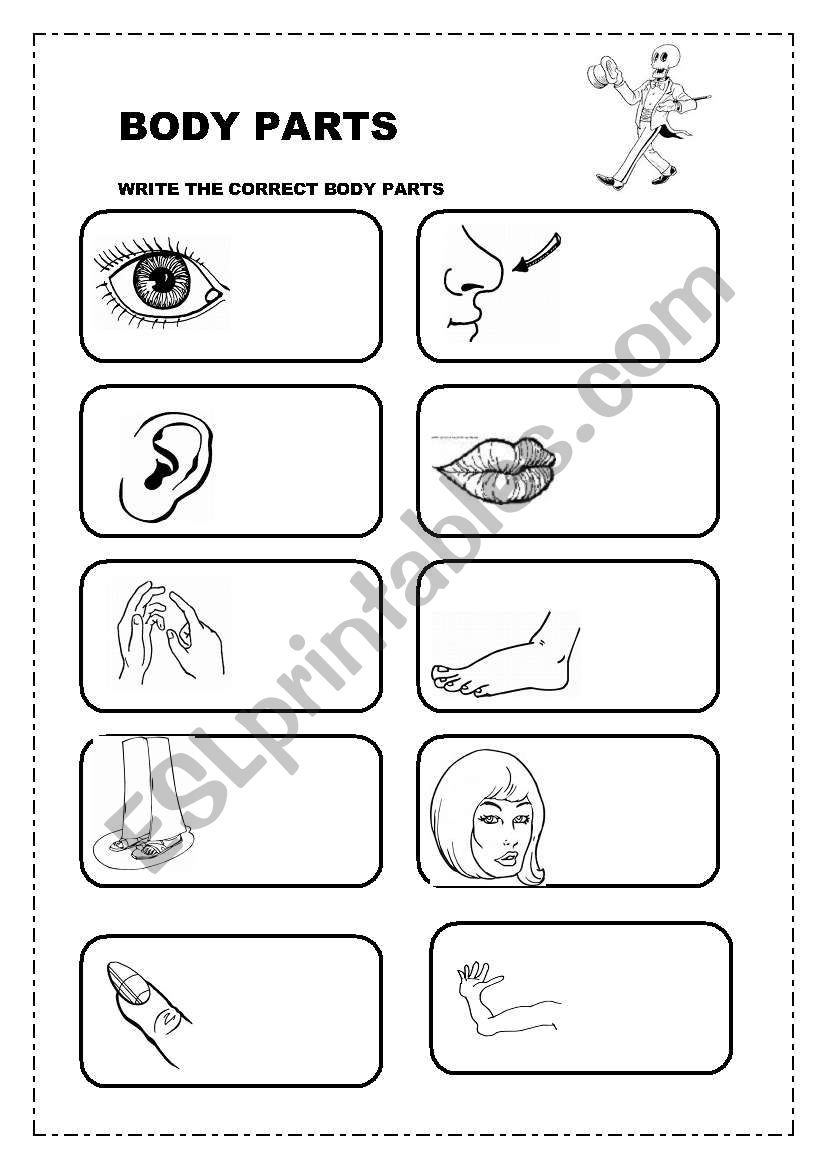 BODY PARTS

WRITE THE CORRECT BODY PARTS

ESLprintables.com