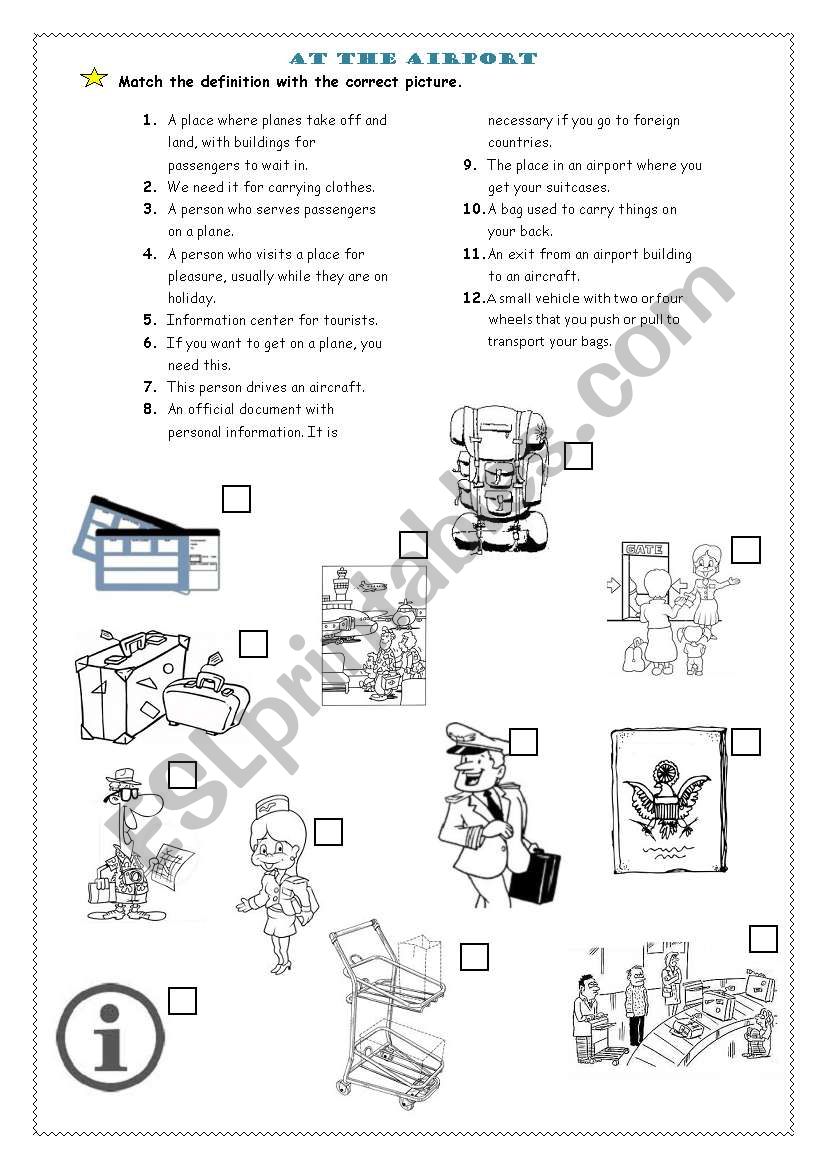 AT THE AIRPORT

Match the definition with the correct picture.

1. A place where planes take off and land, with buildings for passengers to wait in.
2. We need it for carrying clothes.
3. A person who serves passengers on a plane.
4. A person who visits a place for pleasure, usually while they are on holiday.
5. Information center for tourists.
6. If you want to get on a plane, you need this.
7. This person drives an aircraft.
8. An official document with personal information. It is necessary if you go to foreign countries.
9. The place in an airport where you get your suitcases.
10. A bag used to carry things on your back.
11. An exit from an airport building to an aircraft.
12. A small vehicle with two or four wheels that you push or pull to transport your bags.

GATE

ESLprintables.com