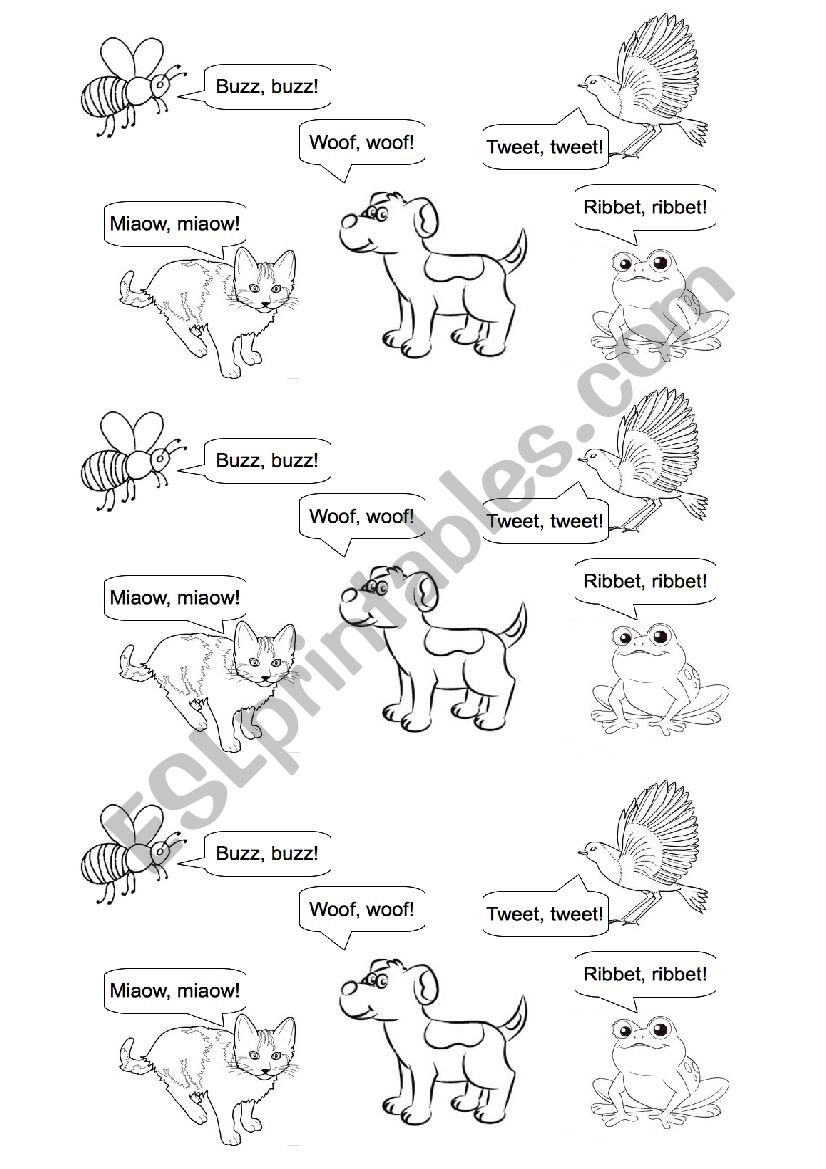 Buzz, buzz!

Woof, woof!

Tweet, tweet!

Miaow, miaow!

Ribbet, ribbet!

Buzz, buzz!

Woof, woof!

Tweet, tweet!

Miaow, miaow!

Ribbet, ribbet!

Buzz, buzz!

Woof, woof!

Tweet, tweet!

Miaow, miaow!

Ribbet, ribbet!

ESLprintables.com