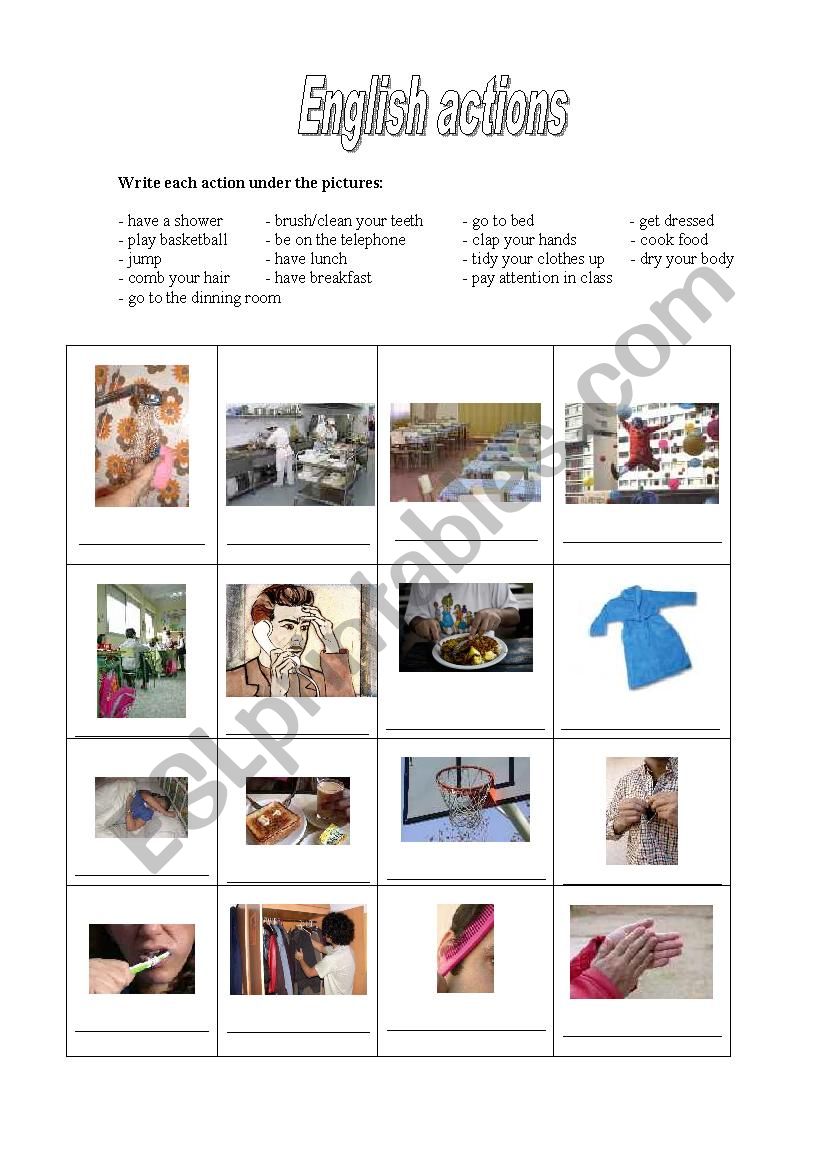 English actions

Write each action under the pictures:

- have a shower
- play basketball
- jump
- comb your hair
- go to the dinning room

- brush/clean your teeth
- be on the telephone
- have lunch
- have breakfast

- go to bed
- clap your hands
- tidy your clothes up
- pay attention in class

- get dressed
- cook food
- dry your body

ESLprintables.com