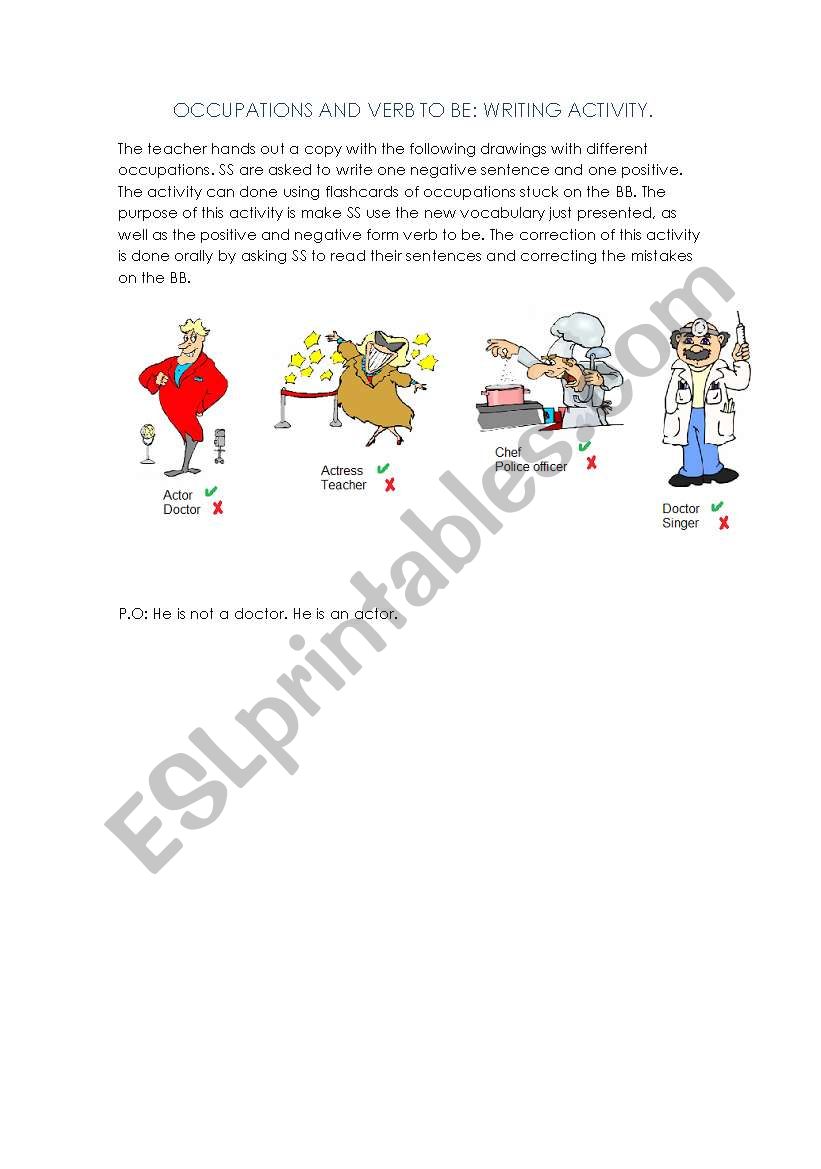 OCCUPATIONS AND VERB TO BE: WRITING ACTIVITY.

The teacher hands out a copy with the following drawings with different occupations. SS are asked to write one negative sentence and one positive. The activity can done using flashcards of occupations stuck on the BB. The purpose of this activity is make SS use the new vocabulary just presented, as well as the positive and negative form verb to be. The correction of this activity is done orally by asking SS to read their sentences and correcting the mistakes on the BB.

Actor ✔
Doctor ✘

Actress ✔
Teacher ✘

Chef ✔
Police officer ✘

Doctor ✔
Singer ✘

P.O: He is not a doctor. He is an actor.

ESLprintables.com