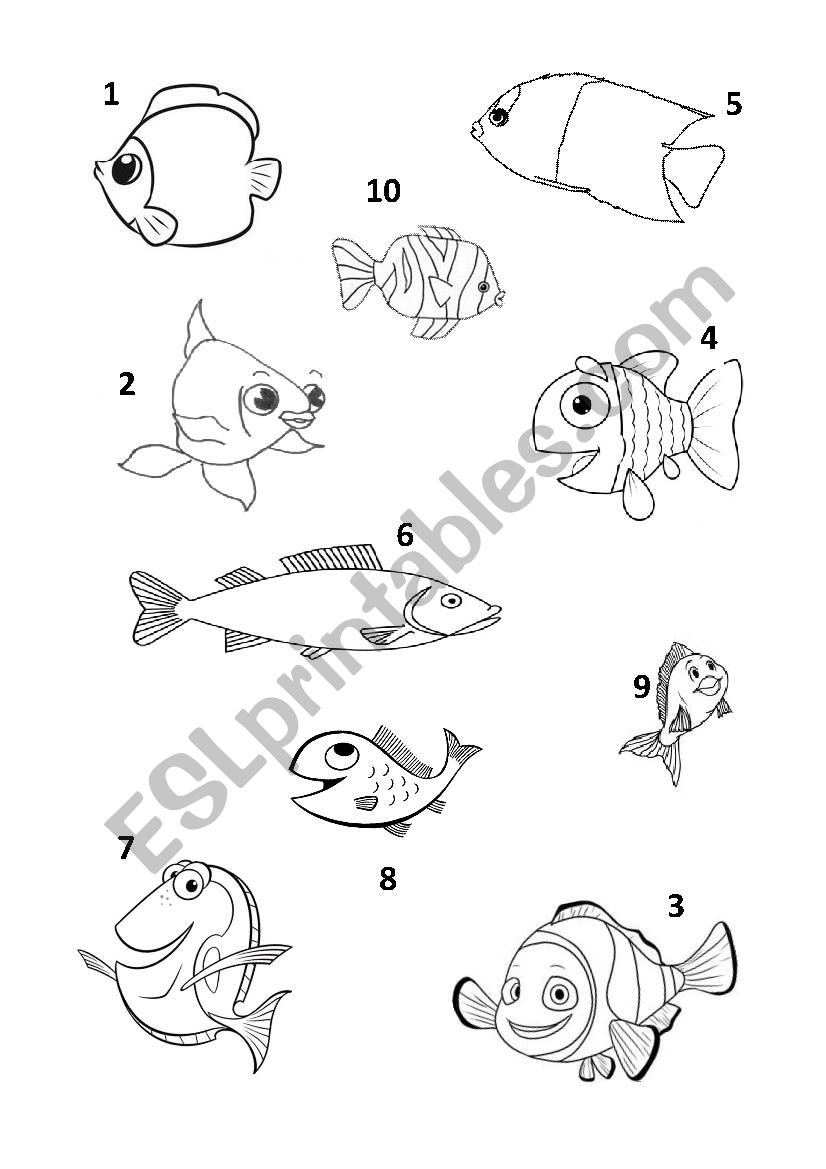 1
5
10
2
4
6
9
7
8
3
ESLprintables.com