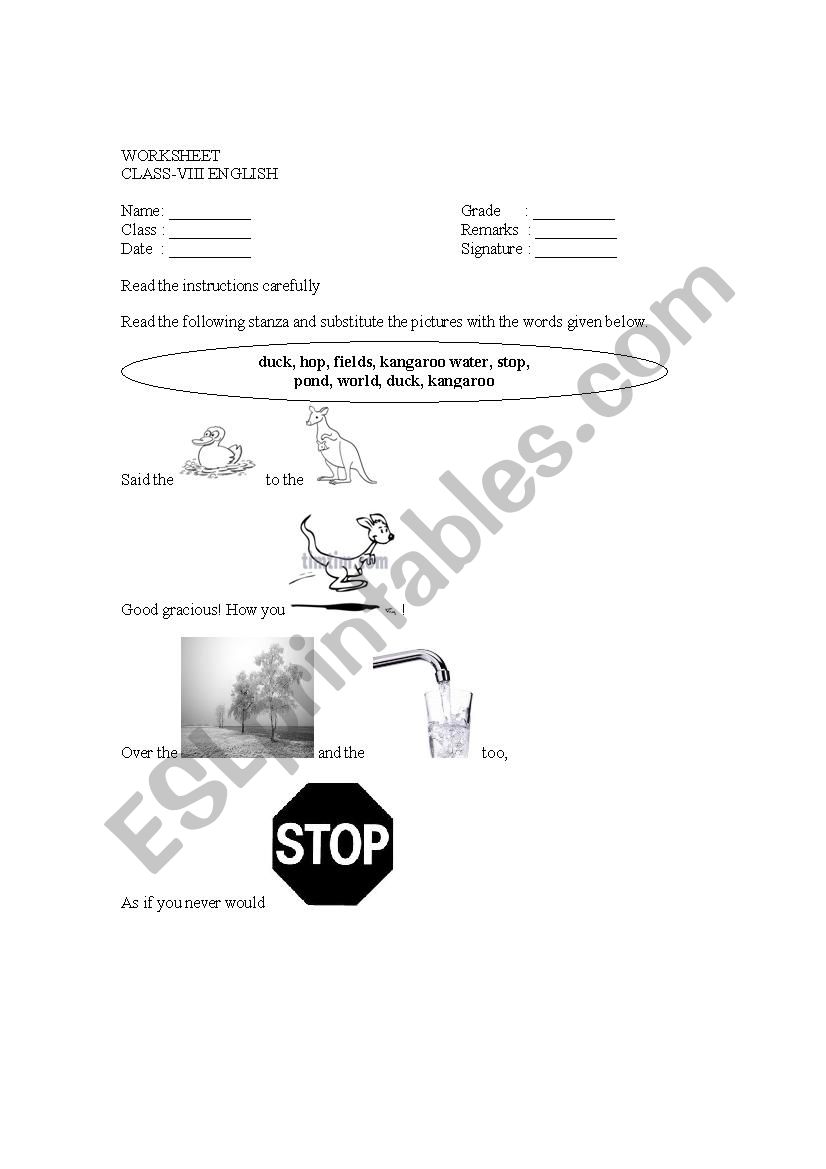 WORKSHEET
CLASS-VIII ENGLISH

Name: __________
Class : __________
Date : __________

Grade : __________
Remarks : __________
Signature : __________

Read the instructions carefully

Read the following stanza and substitute the pictures with the words given below.

duck, hop, fields, kangaroo water, stop, pond, world, duck, kangaroo

Said the to the

Good gracious! How you !

Over the and the too,

STOP

As if you never would

ESLprintables.com