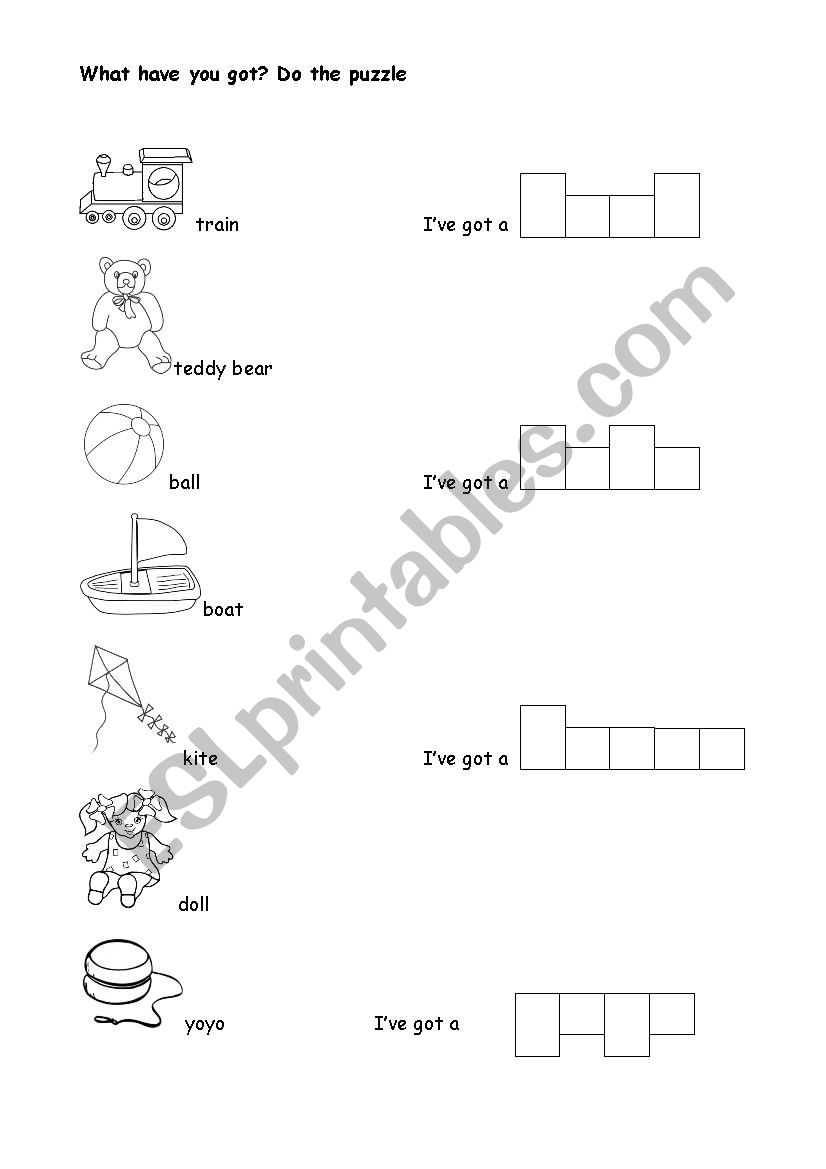 What have you got? Do the puzzle

train

I've got a

teddy bear

ball

I've got a

boat

kite

I've got a

doll

yoyo

I've got a

ESLprintables.com