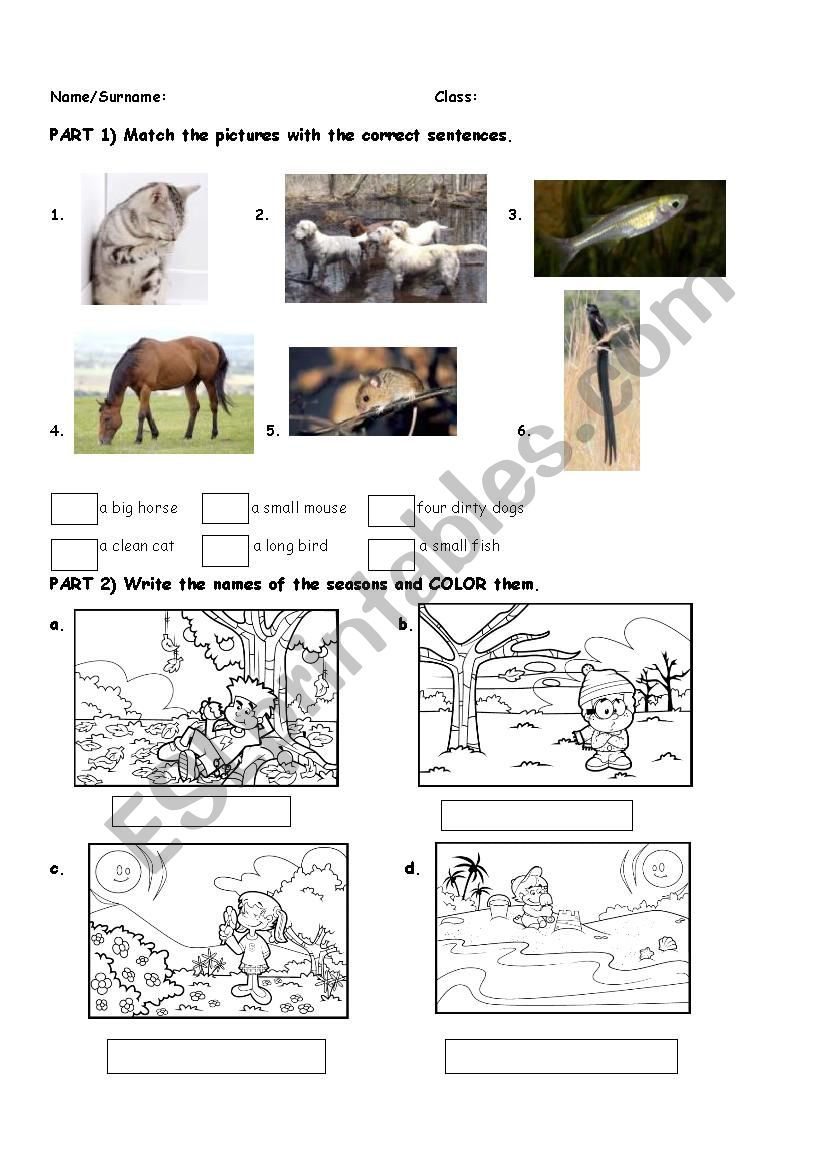 Name/Surname: Class:

PART 1) Match the pictures with the correct sentences.

1. 2. 3.

4. 5. 6.

a big horse a small mouse four dirty dogs

a clean cat a long bird a small fish

PART 2) Write the names of the seasons and COLOR them.

a. b.

c. d.

ESLprintables.com