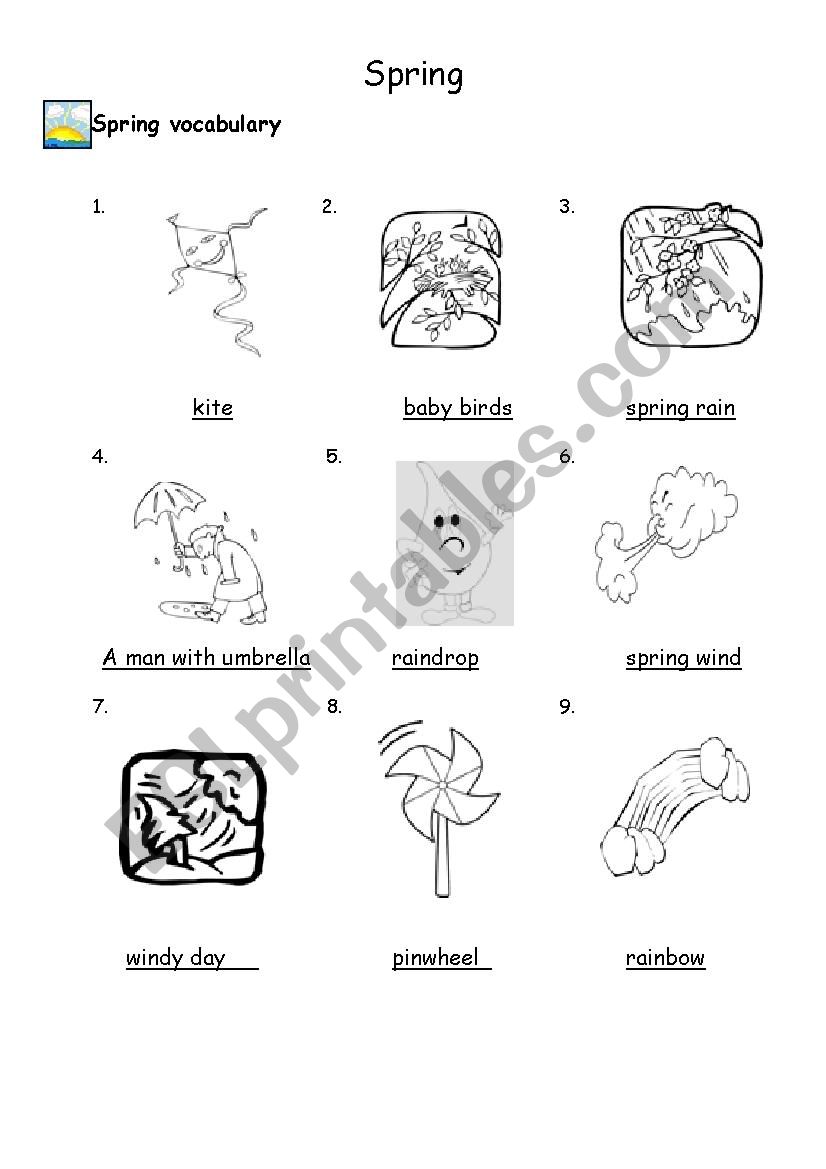 Spring

Spring vocabulary

1.

kite

2.

baby birds

3.

spring rain

4.

A man with umbrella

5.

raindrop

6.

spring wind

7.

windy day

8.

pinwheel

9.

rainbow

ESLprintables.com