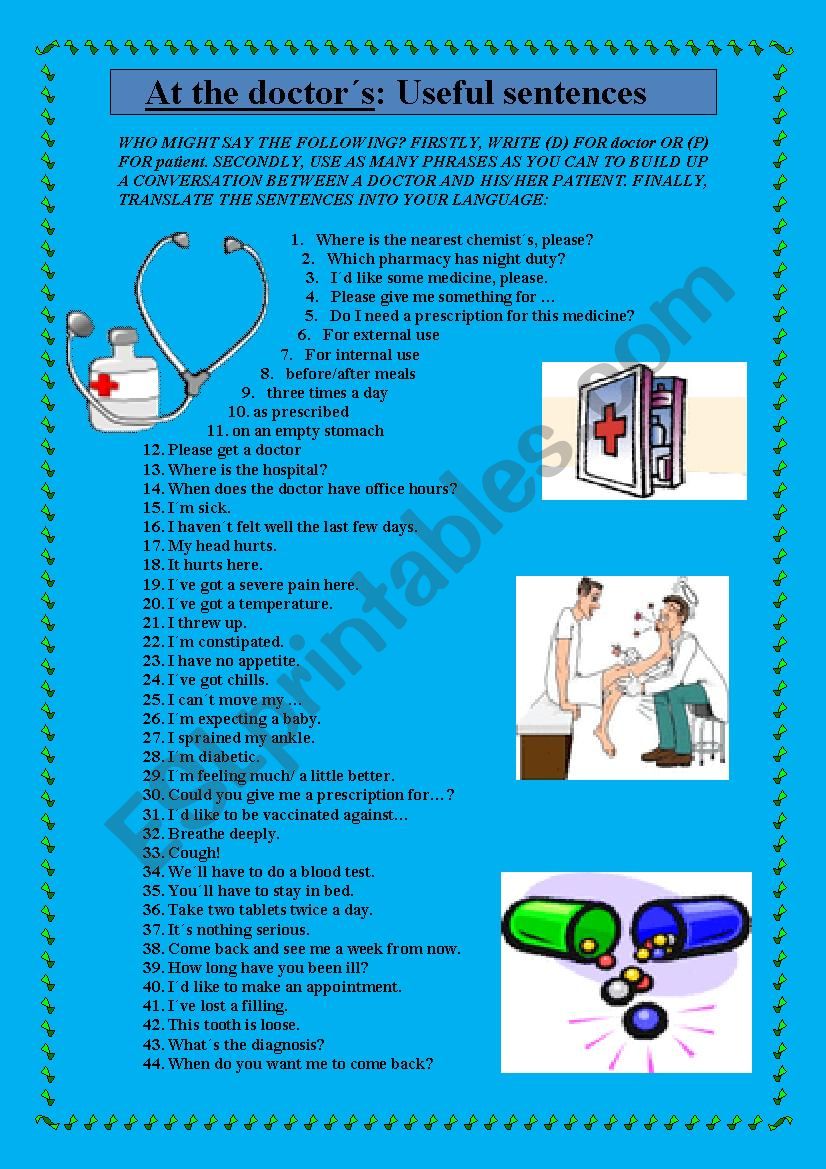 At the doctor´s: Useful sentences

WHO MIGHT SAY THE FOLLOWING? FIRSTLY, WRITE (D) FOR doctor OR (P) FOR patient. SECONDLY, USE AS MANY PHRASES AS YOU CAN TO BUILD UP A CONVERSATION BETWEEN A DOCTOR AND HIS/HER PATIENT. FINALLY, TRANSLATE THE SENTENCES INTO YOUR LANGUAGE:

1. Where is the nearest chemist´s, please?
2. Which pharmacy has night duty?
3. I´d like some medicine, please.
4. Please give me something for …
5. Do I need a prescription for this medicine?
6. For external use
7. For internal use
8. before/after meals
9. three times a day
10. as prescribed
11. on an empty stomach
12. Please get a doctor
13. Where is the hospital?
14. When does the doctor have office hours?
15. I´m sick.
16. I haven´t felt well the last few days.
17. My head hurts.
18. It hurts here.
19. I´ve got a severe pain here.
20. I´ve got a temperature.
21. I threw up.
22. I´m constipated.
23. I have no appetite.
24. I´ve got chills.
25. I can´t move my …
26. I´m expecting a baby.
27. I sprained my ankle.
28. I´m diabetic.
29. I´m feeling much/ a little better.
30. Could you give me a prescription for…?
31. I´d like to be vaccinated against…
32. Breathe deeply.
33. Cough!
34. We´ll have to do a blood test.
35. You´ll have to stay in bed.
36. Take two tablets twice a day.
37. It´s nothing serious.
38. Come back and see me a week from now.
39. How long have you been ill?
40. I´d like to make an appointment.
41. I´ve lost a filling.
42. This tooth is loose.
43. What´s the diagnosis?
44. When do you want me to come back?

ESLprintables.com