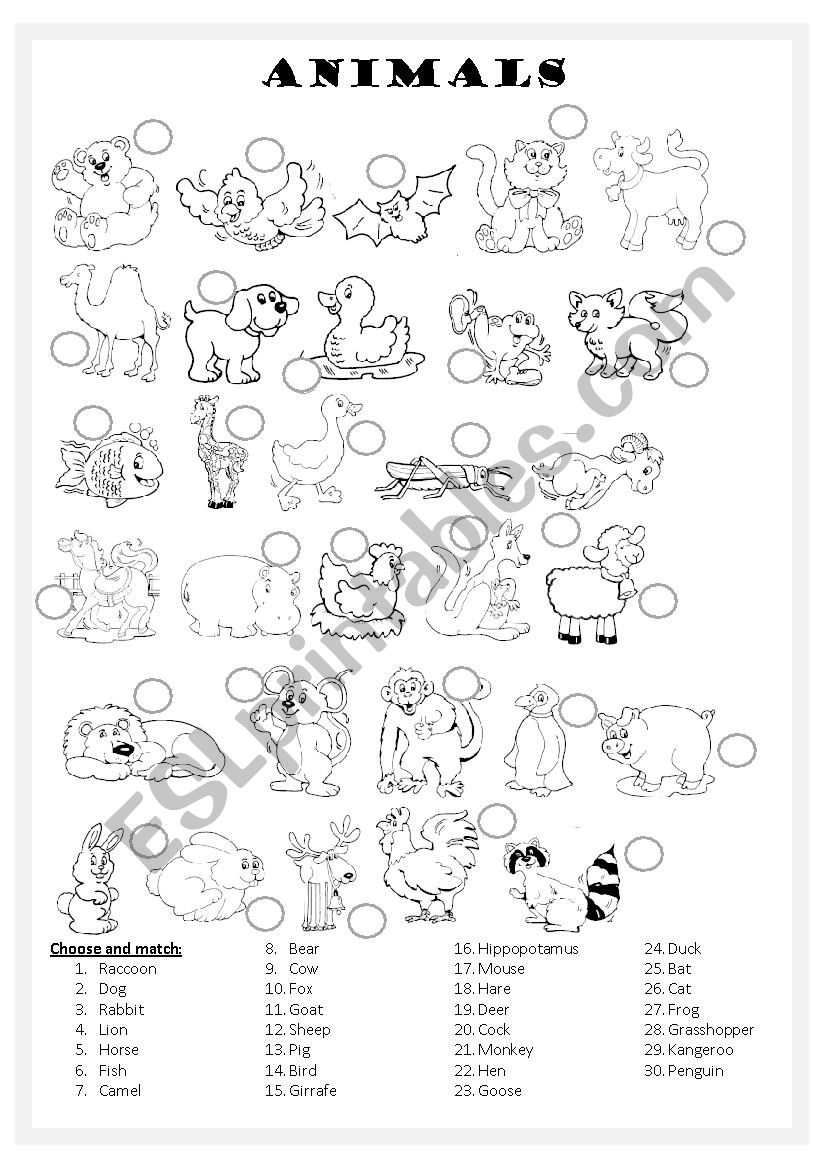 ANIMALS

ESLprintables.com

Choose and match:
1. Raccoon
2. Dog
3. Rabbit
4. Lion
5. Horse
6. Fish
7. Camel

8. Bear
9. Cow
10. Fox
11. Goat
12. Sheep
13. Pig
14. Bird
15. Girrafe

16. Hippopotamus
17. Mouse
18. Hare
19. Deer
20. Cock
21. Monkey
22. Hen
23. Goose

24. Duck
25. Bat
26. Cat
27. Frog
28. Grasshopper
29. Kangeroo
30. Penguin