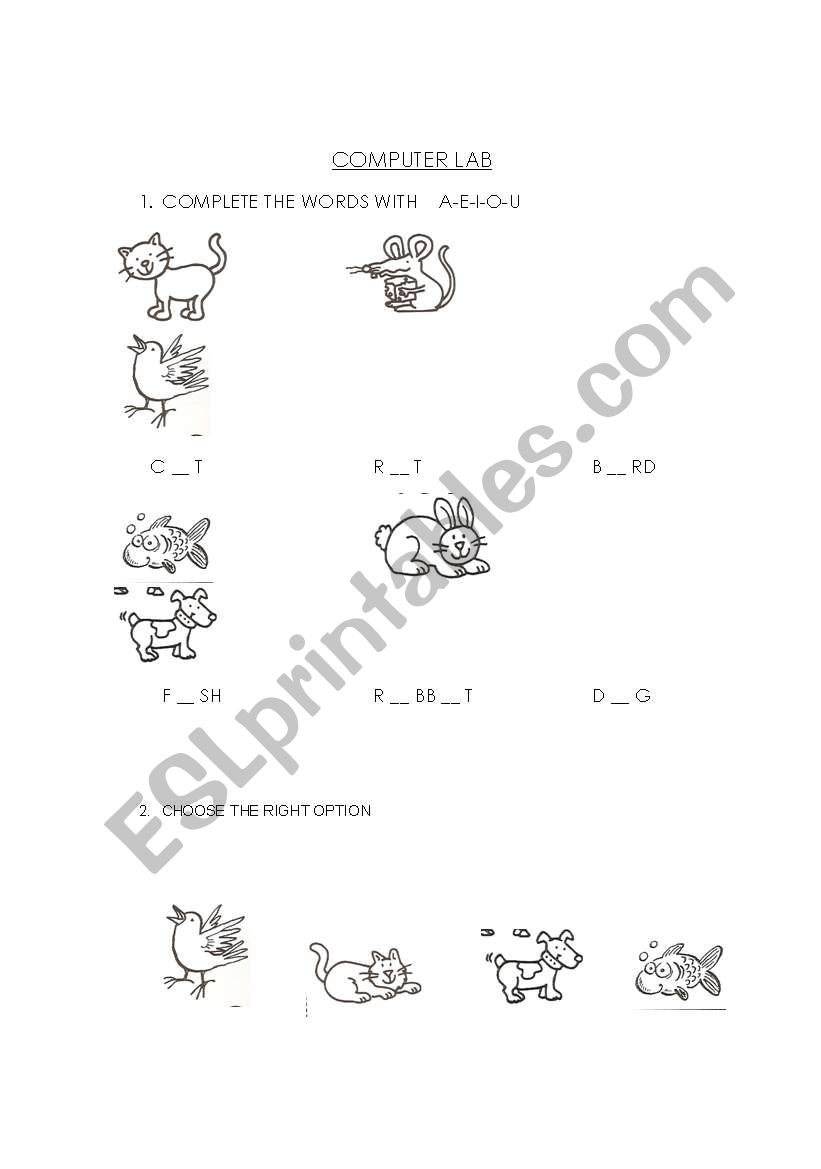 COMPUTER LAB

1. COMPLETE THE WORDS WITH A-E-I-O-U

C __ T R __ T B __ RD

F __ SH R __ BB __ T D __ G

2. CHOOSE THE RIGHT OPTION

ESLprintables.com