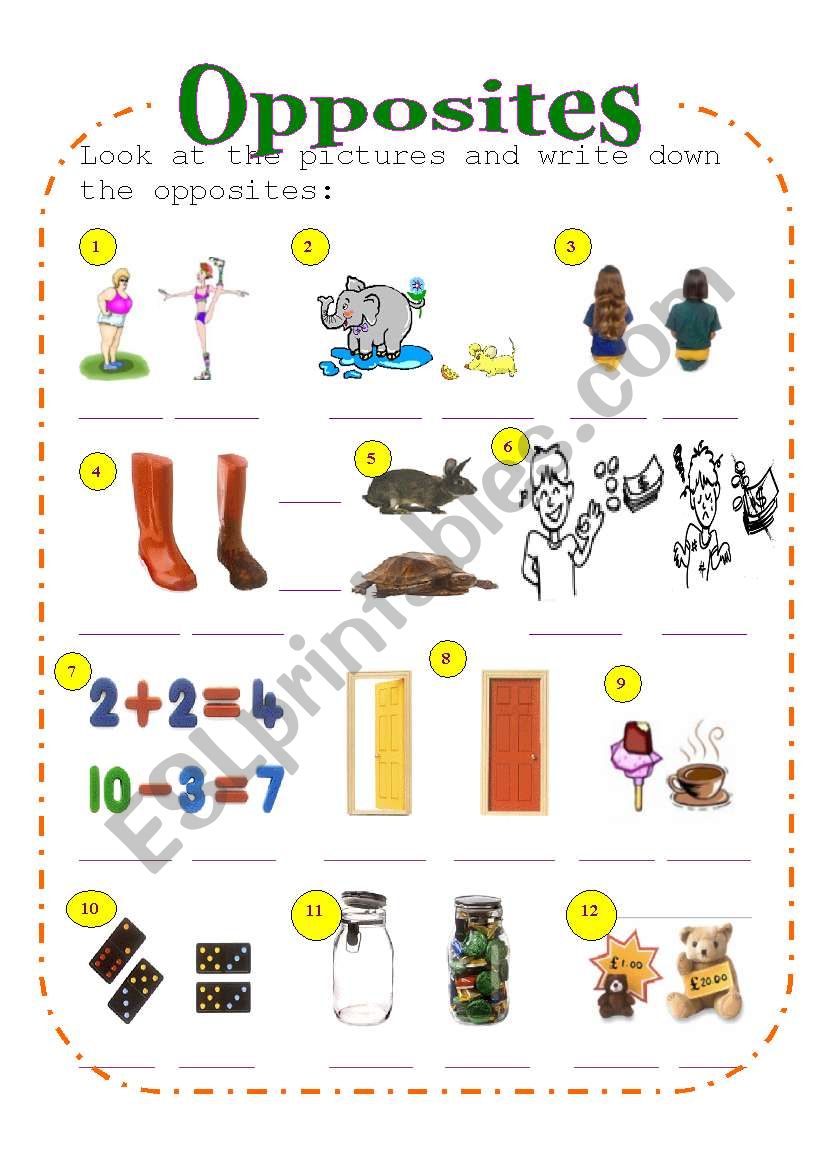 Opposites

Look at the pictures and write down the opposites:

1

2

3

4

5

6

7

$2+2=4$

$10-3=7$

8

9

10

11

12

£1.00

£20.00

ESLprintables.com