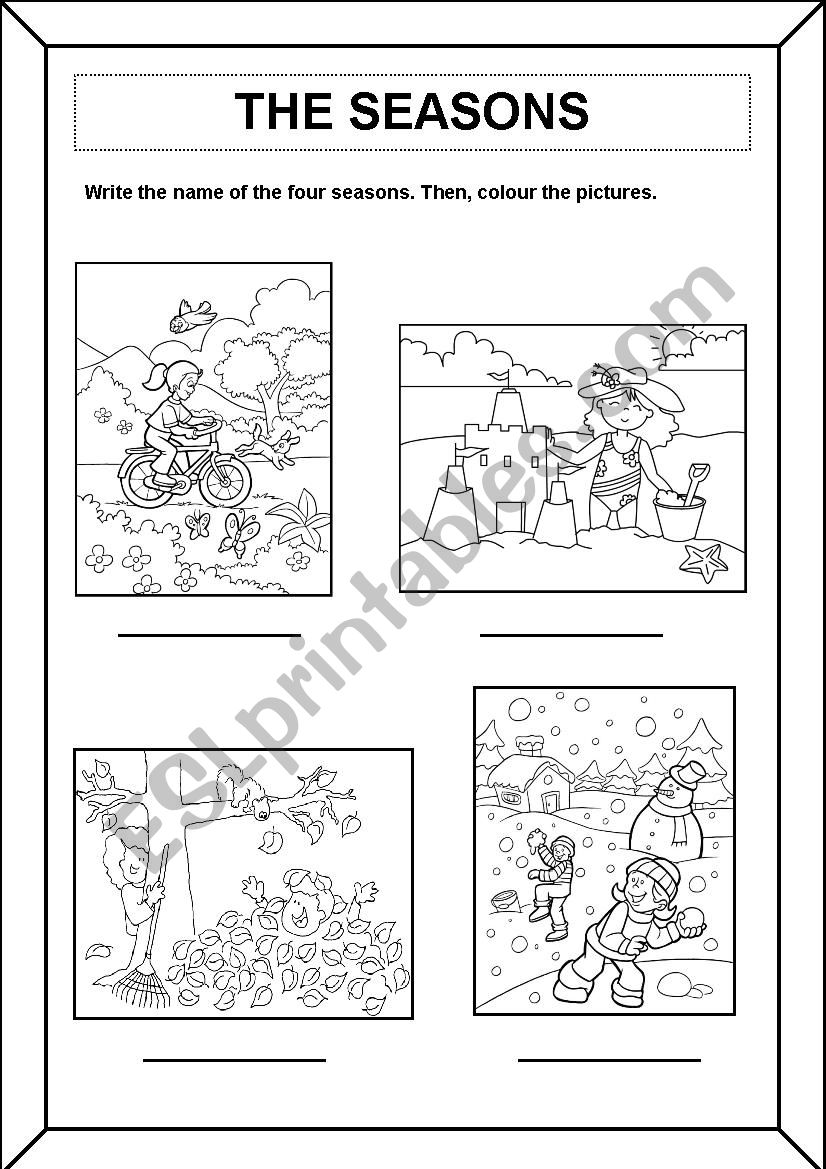 THE SEASONS

Write the name of the four seasons. Then, colour the pictures.

ESLprintables.com