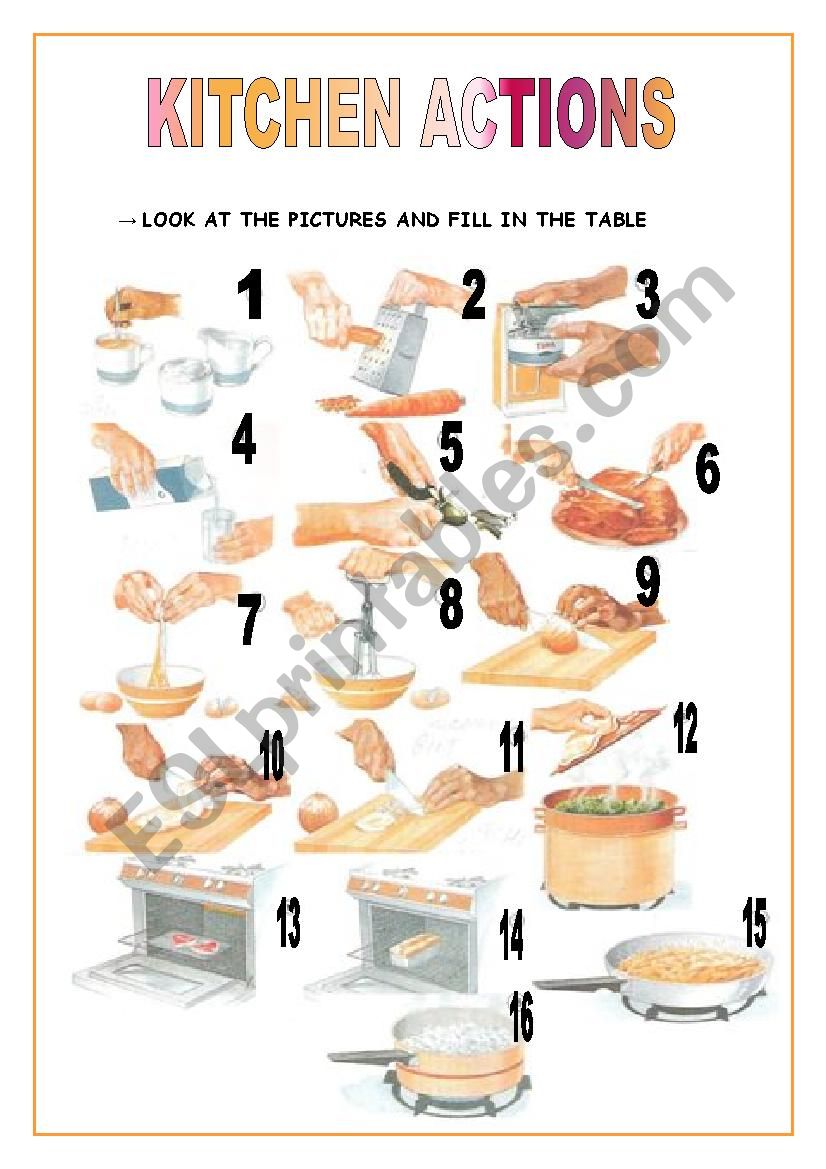 KITCHEN ACTIONS

→ LOOK AT THE PICTURES AND FILL IN THE TABLE

1

2

3

4

5

6

7

8

9

10

11

12

13

14

15

16

ESLprintables.com