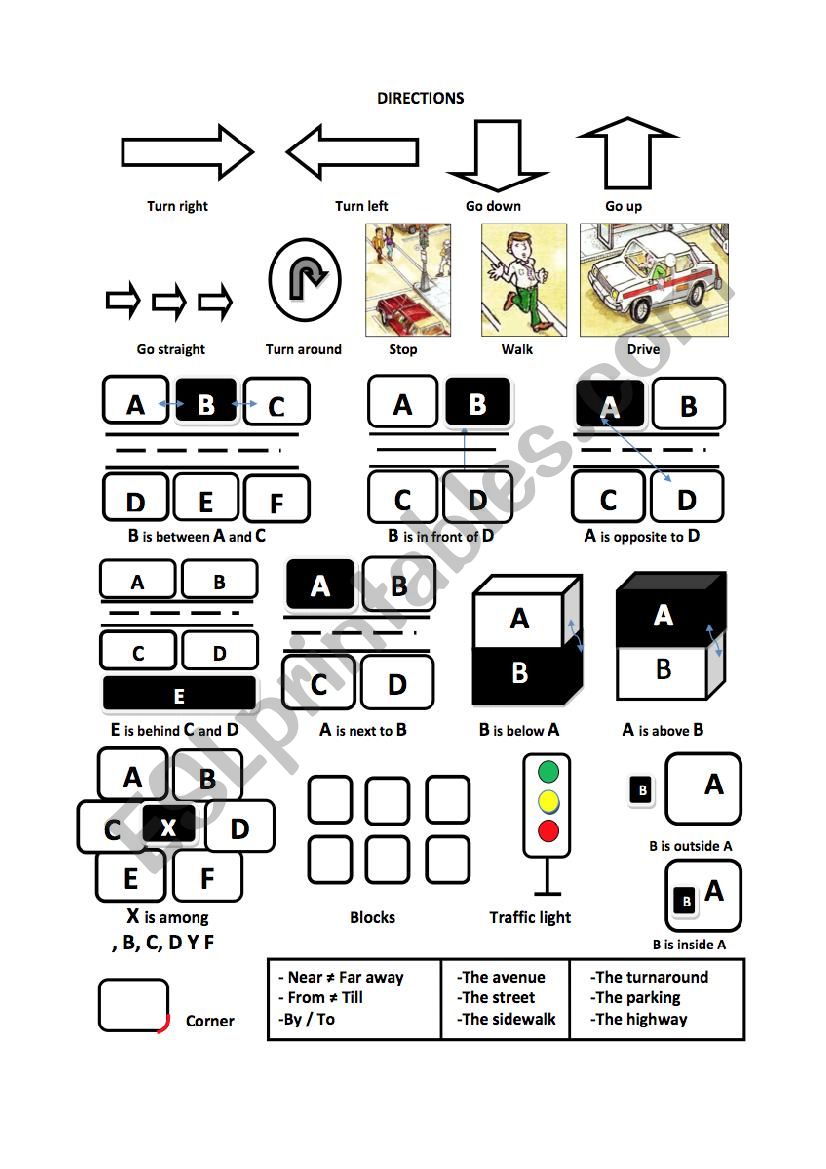 DIRECTIONS

Turn right
Turn left
Go down
Go up

Go straight
Turn around
Stop
Walk
Drive

A B C
D E F
B is between A and C

A B
C D
B is in front of D

A B
C D
A is opposite to D

A B
C D
E
E is behind C and D

A B
C D
A is next to B

A
B
B is below A

A
B
A is above B

A B
C X D
E F
X is among
, B, C, D Y F

Blocks

Traffic light

B A
B is outside A

B A
B is inside A

Corner

| - Near ≠ Far away<br>- From ≠ Till<br>-By / To | -The avenue<br>-The street<br>-The sidewalk | -The turnaround<br>-The parking<br>-The highway |
|---|---|---|

ESLprintables.com