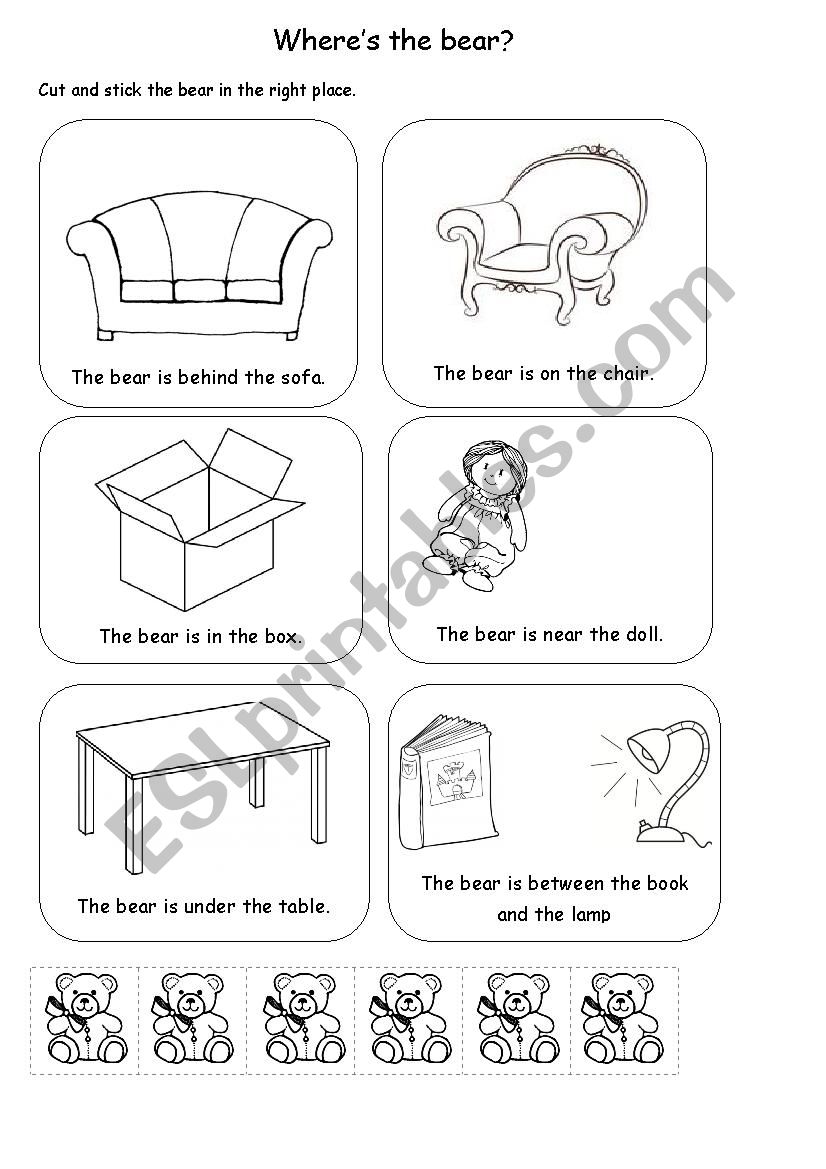 Where's the bear?

Cut and stick the bear in the right place.

The bear is behind the sofa.

The bear is on the chair.

The bear is in the box.

The bear is near the doll.

The bear is under the table.

The bear is between the book and the lamp

ESLprintables.com