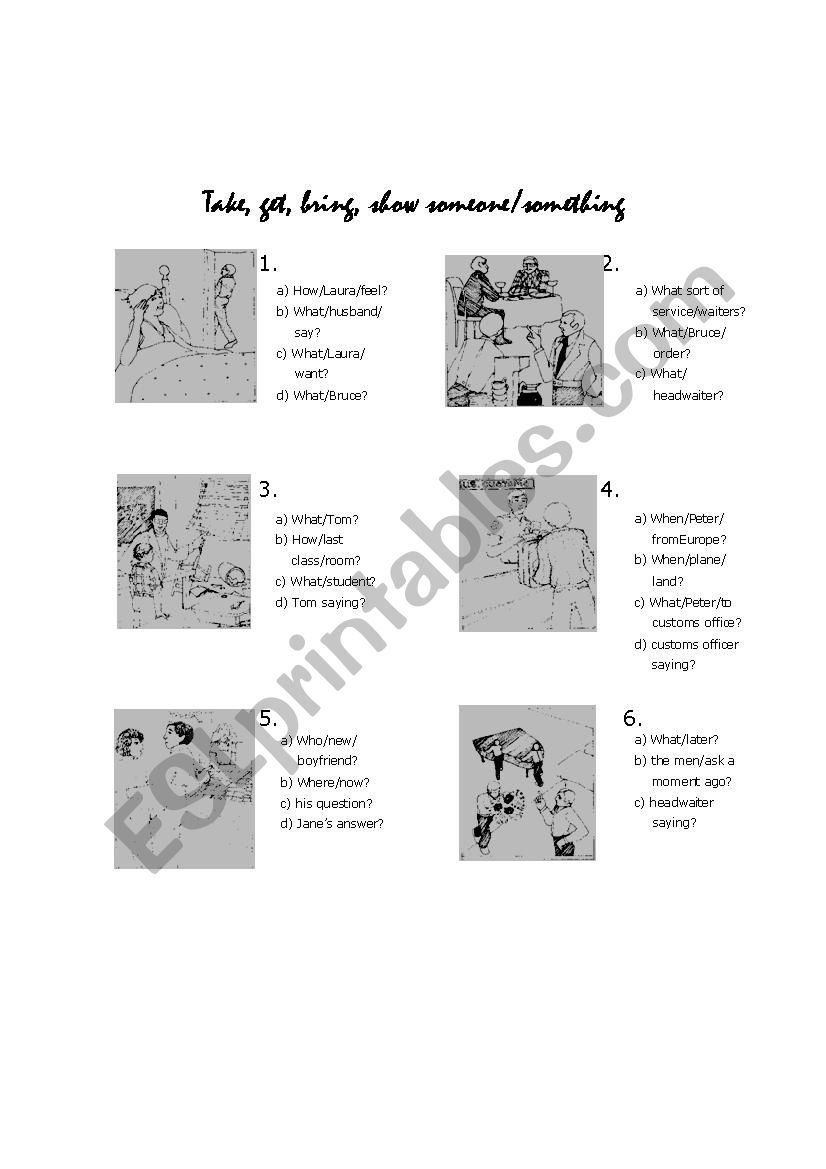 Take, get, bring, show someone/something

1.
a) How/Laura/feel?
b) What/husband/ say?
c) What/Laura/ want?
d) What/Bruce?

2.
a) What sort of service/waiters?
b) What/Bruce/ order?
c) What/ headwaiter?

3.
a) What/Tom?
b) How/last class/room?
c) What/student?
d) Tom saying?

4.
a) When/Peter/ fromEurope?
b) When/plane/ land?
c) What/Peter/to customs office?
d) customs officer saying?

5.
a) Who/new/ boyfriend?
b) Where/now?
c) his question?
d) Jane's answer?

6.
a) What/later?
b) the men/ask a moment ago?
c) headwaiter saying?

ESLprintables.com