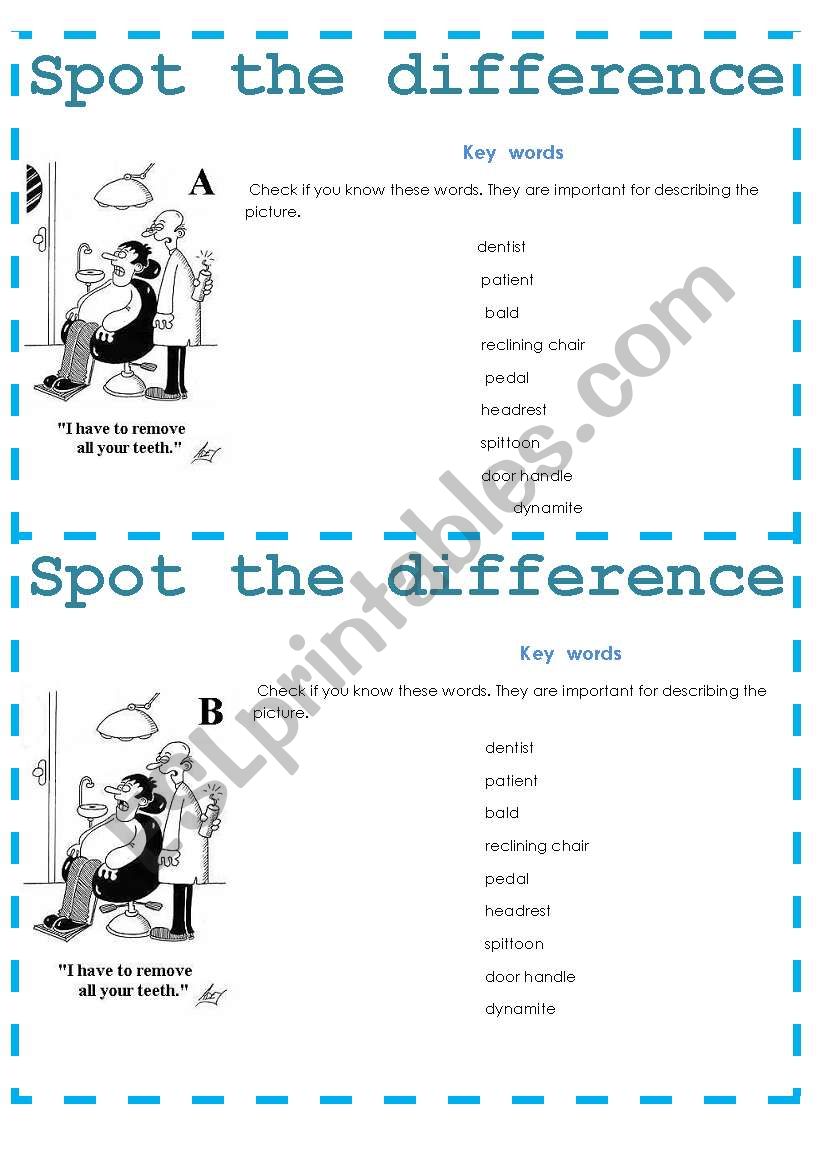 Spot the difference

A

"I have to remove all your teeth."

Key words

Check if you know these words. They are important for describing the picture.

dentist
patient
bald
reclining chair
pedal
headrest
spittoon
door handle
dynamite

Spot the difference

B

"I have to remove all your teeth."

Key words

Check if you know these words. They are important for describing the picture.

dentist
patient
bald
reclining chair
pedal
headrest
spittoon
door handle
dynamite

ESLprintables.com