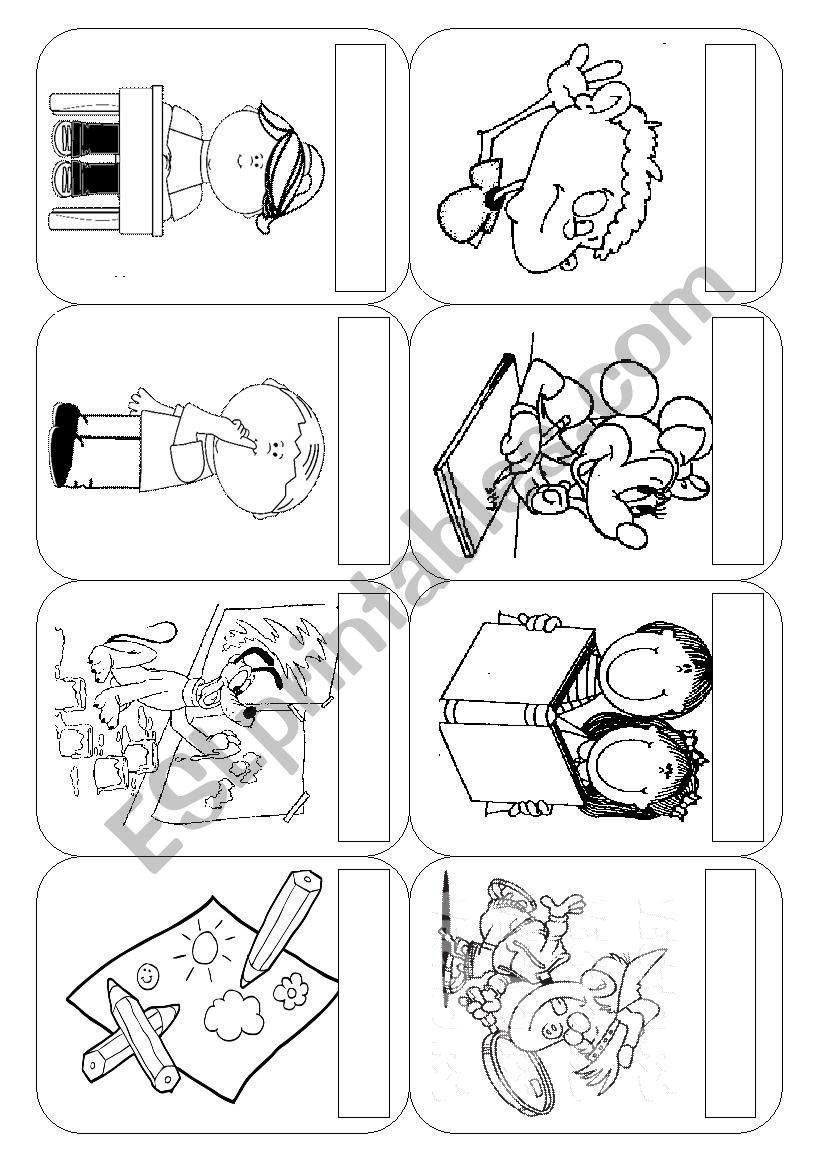 ESLprintables.com