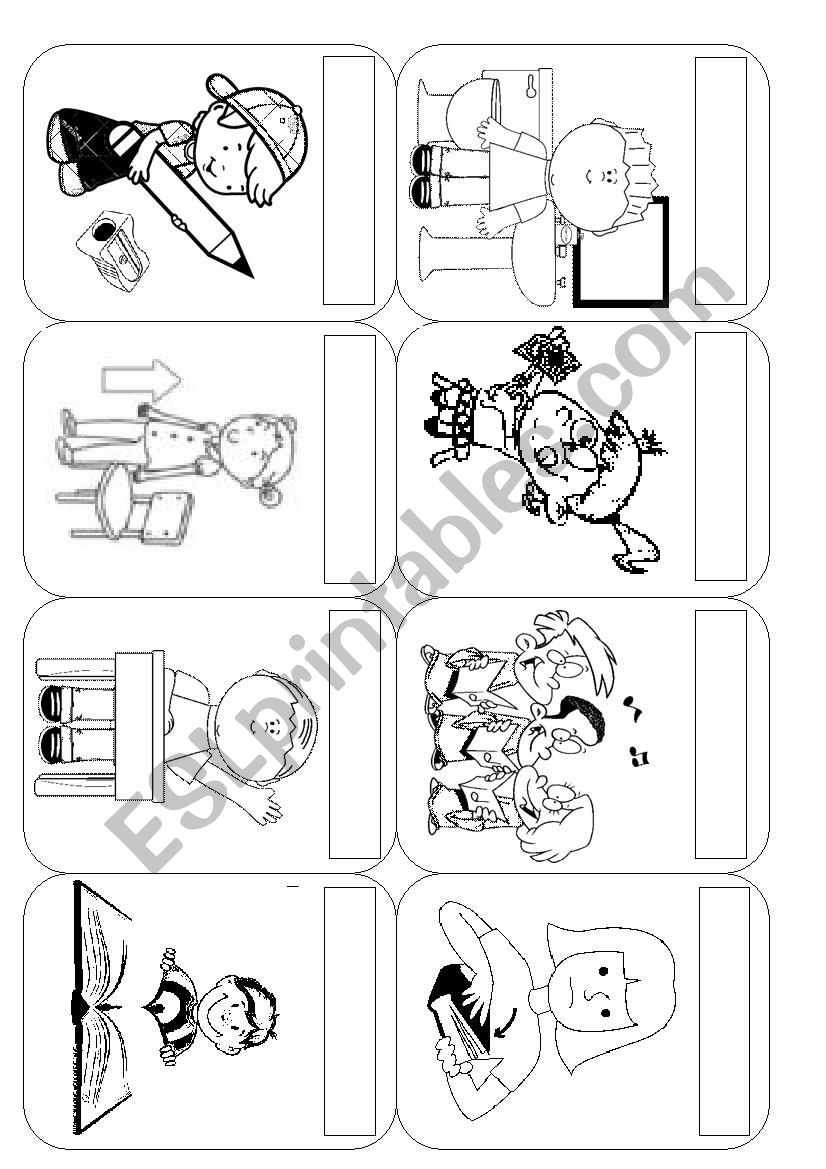 ESLprintables.com