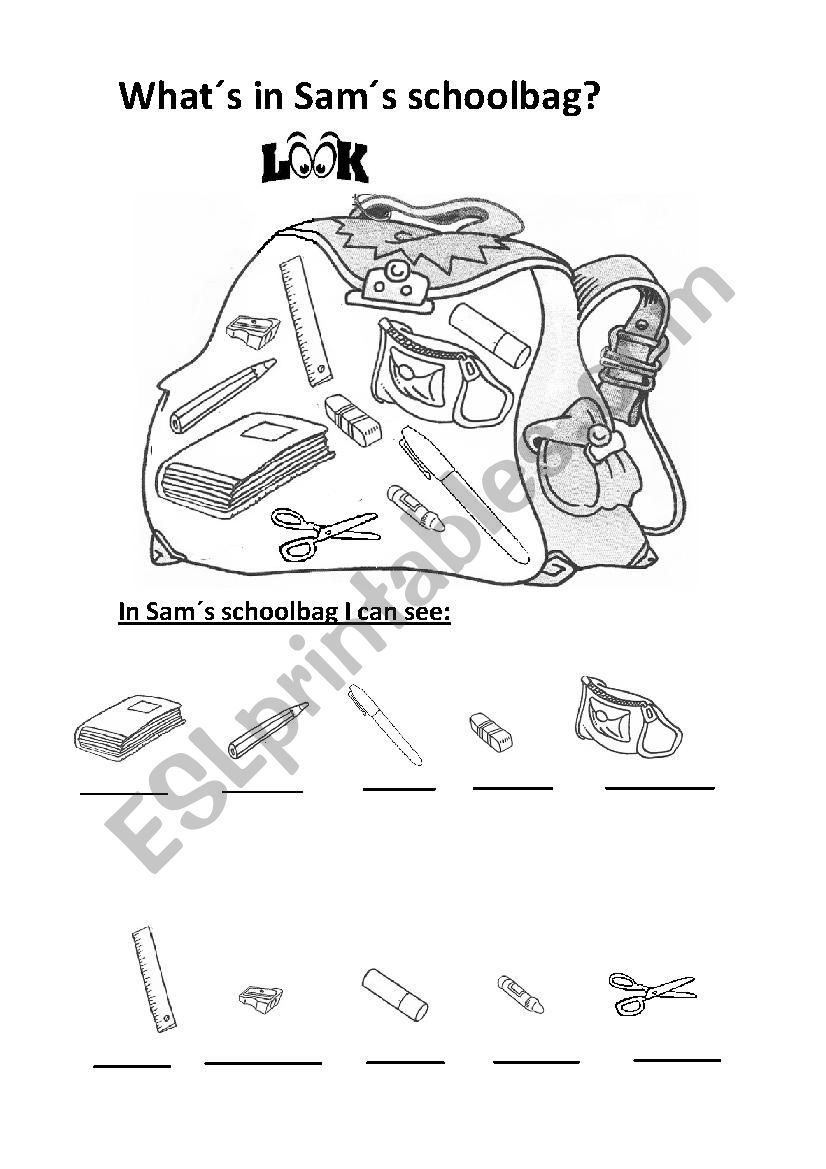 What´s in Sam´s schoolbag?

LOOK

In Sam´s schoolbag I can see:

ESLprintables.com