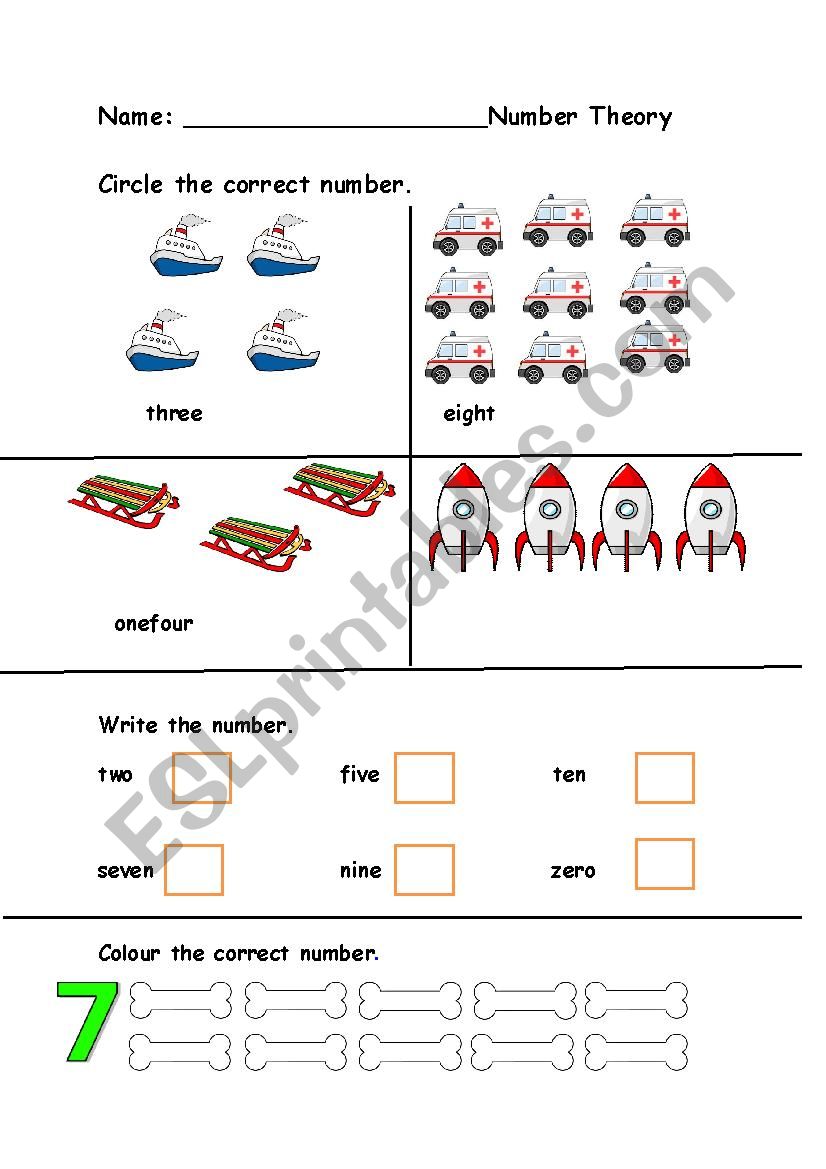 Name: ____________________Number Theory

Circle the correct number.

three

eight

onefour

Write the number.

two

five

ten

seven

nine

zero

Colour the correct number.

7

ESLprintables.com