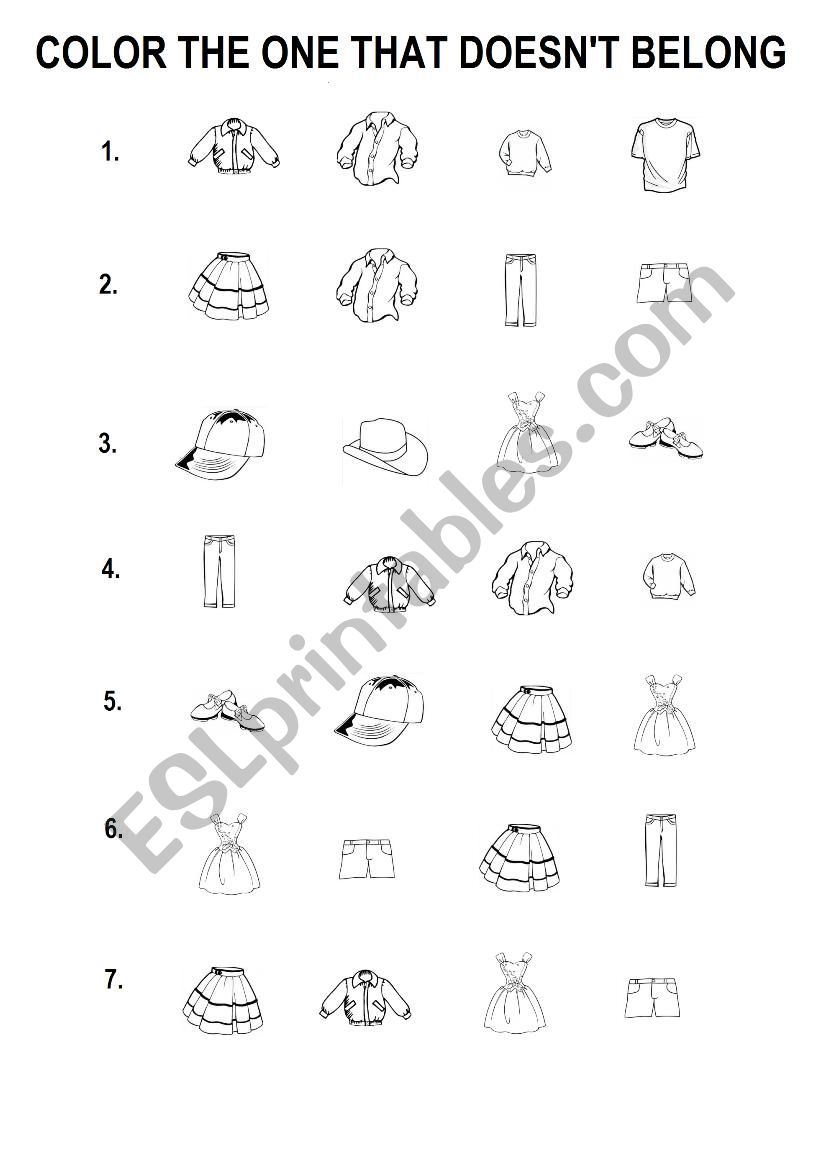 COLOR THE ONE THAT DOESN'T BELONG

1.

2.

3.

4.

5.

6.

7.

ESLprintables.com