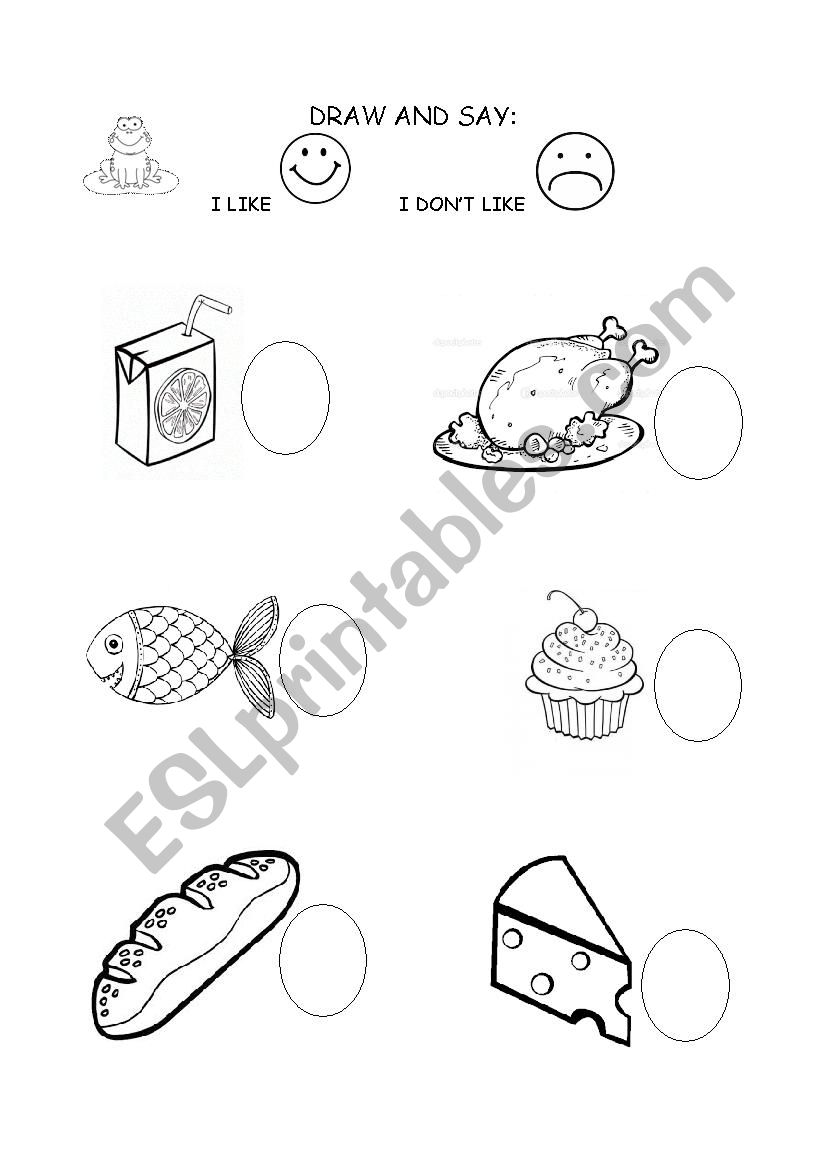 DRAW AND SAY:

I LIKE

I DON'T LIKE

ESLprintables.com