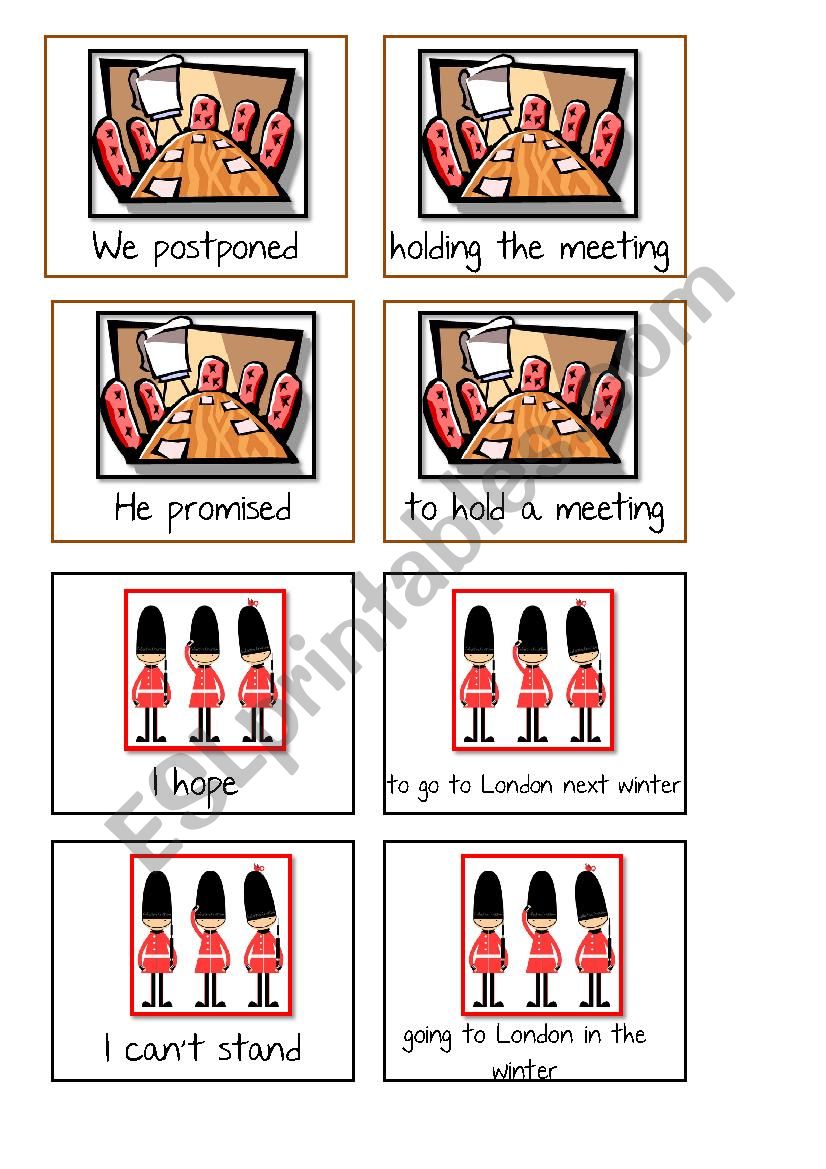 We postponed

holding the meeting

He promised

to hold a meeting

I hope

to go to London next winter

I can't stand

going to London in the winter

ESLprintables.com