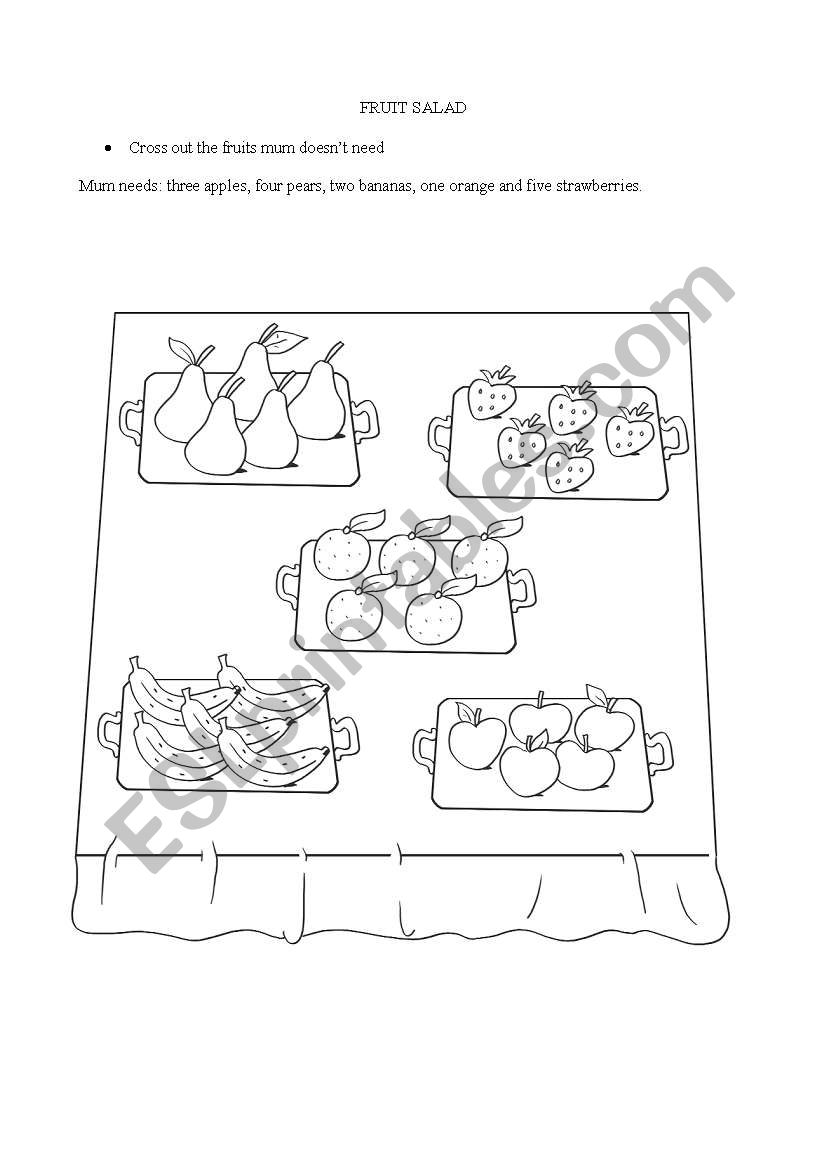 FRUIT SALAD

• Cross out the fruits mum doesn't need

Mum needs: three apples, four pears, two bananas, one orange and five strawberries.

ESLprintables.com