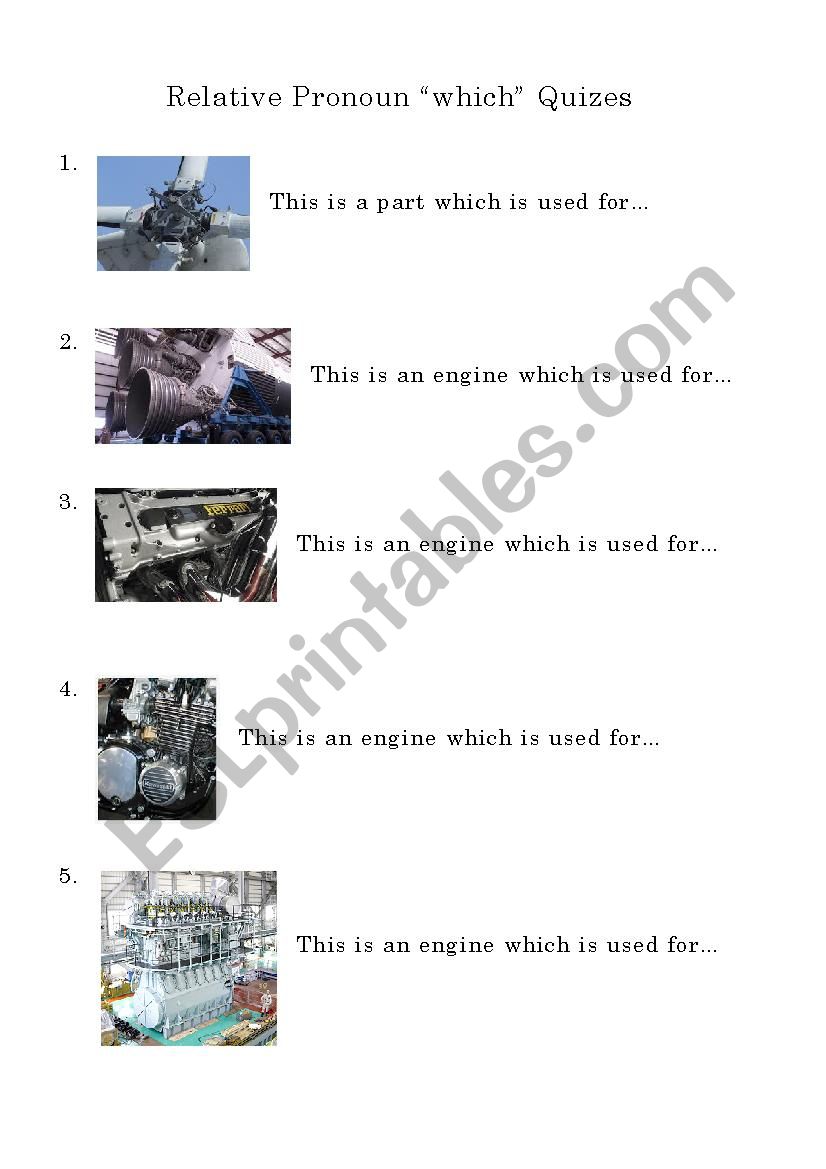 Relative Pronoun “which” Quizes

1. This is a part which is used for…

2. This is an engine which is used for…

3. This is an engine which is used for…

4. This is an engine which is used for…

5. This is an engine which is used for…

ESLprintables.com