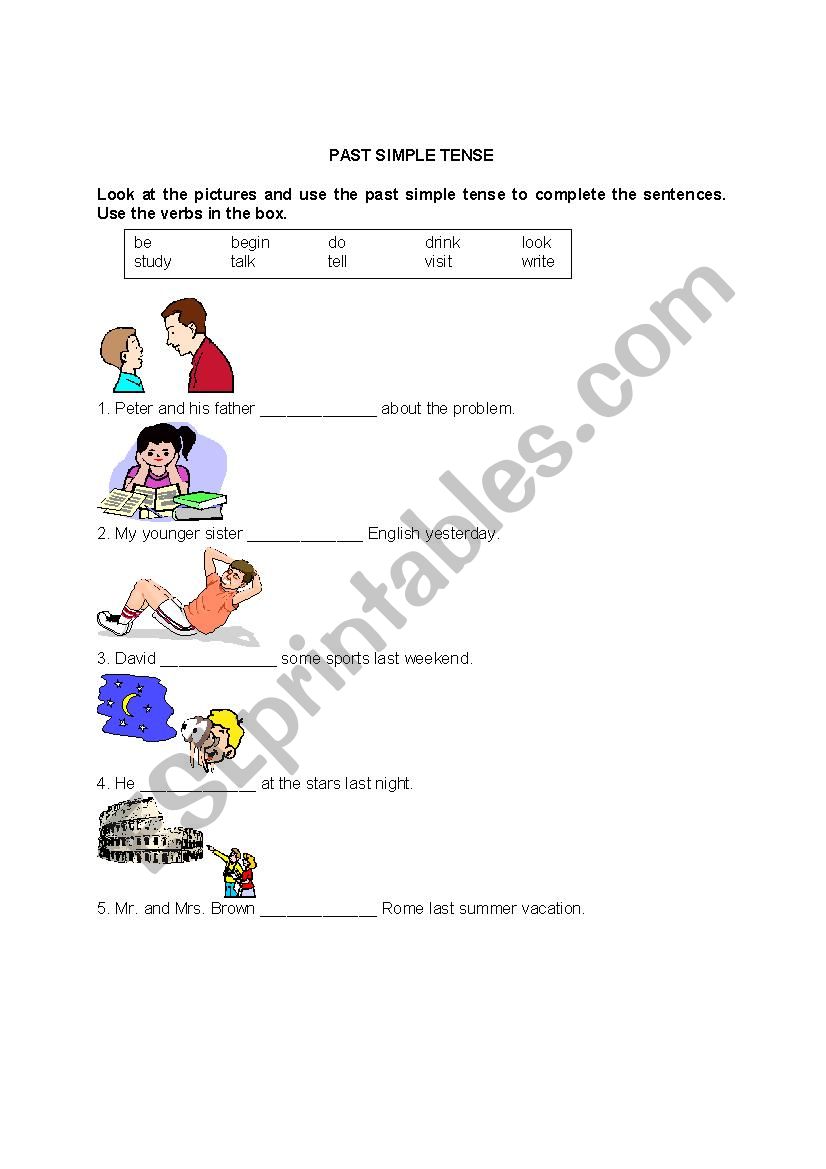 PAST SIMPLE TENSE

Look at the pictures and use the past simple tense to complete the sentences. Use the verbs in the box.

| be | begin | do | drink | look |
|---|---|---|---|---|
| study | talk | tell | visit | write |

1. Peter and his father _____________ about the problem.

2. My younger sister _____________ English yesterday.

3. David _____________ some sports last weekend.

4. He _____________ at the stars last night.

5. Mr. and Mrs. Brown _____________ Rome last summer vacation.

ESLprintables.com