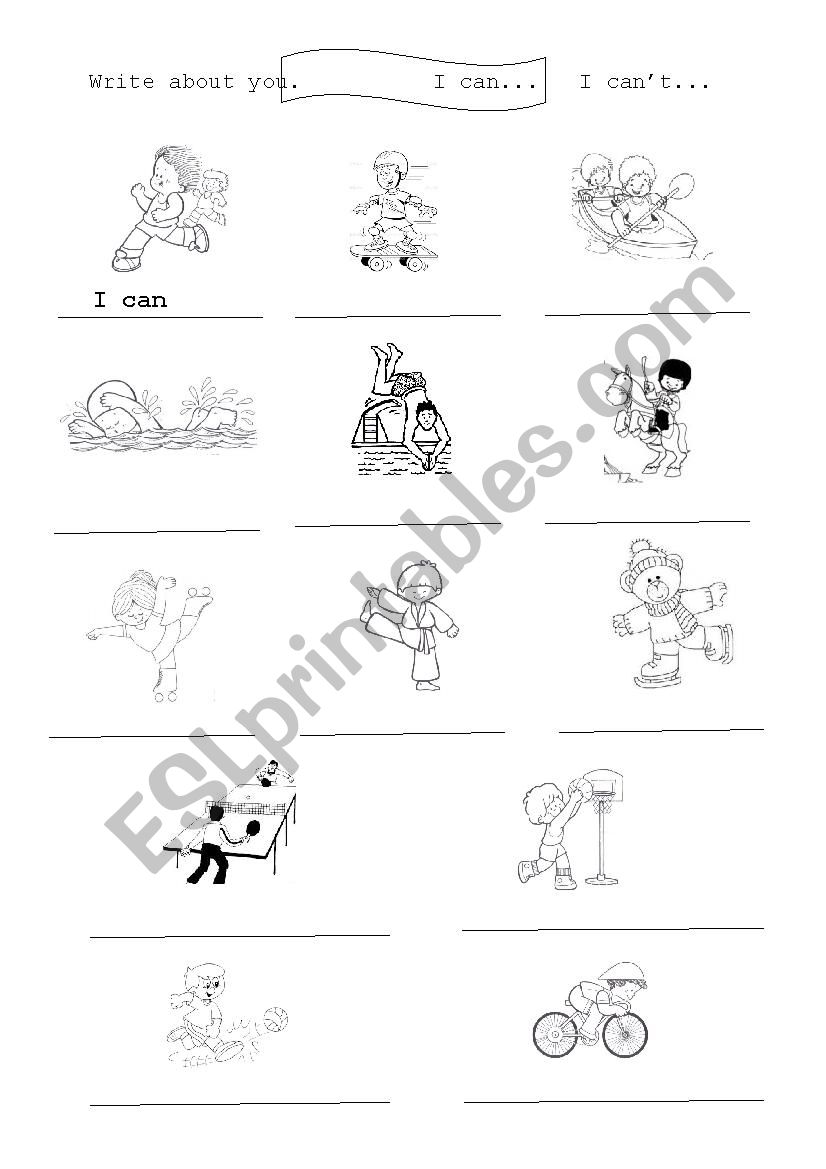 Write about you. I can... I can't...

I can

ESLprintables.com