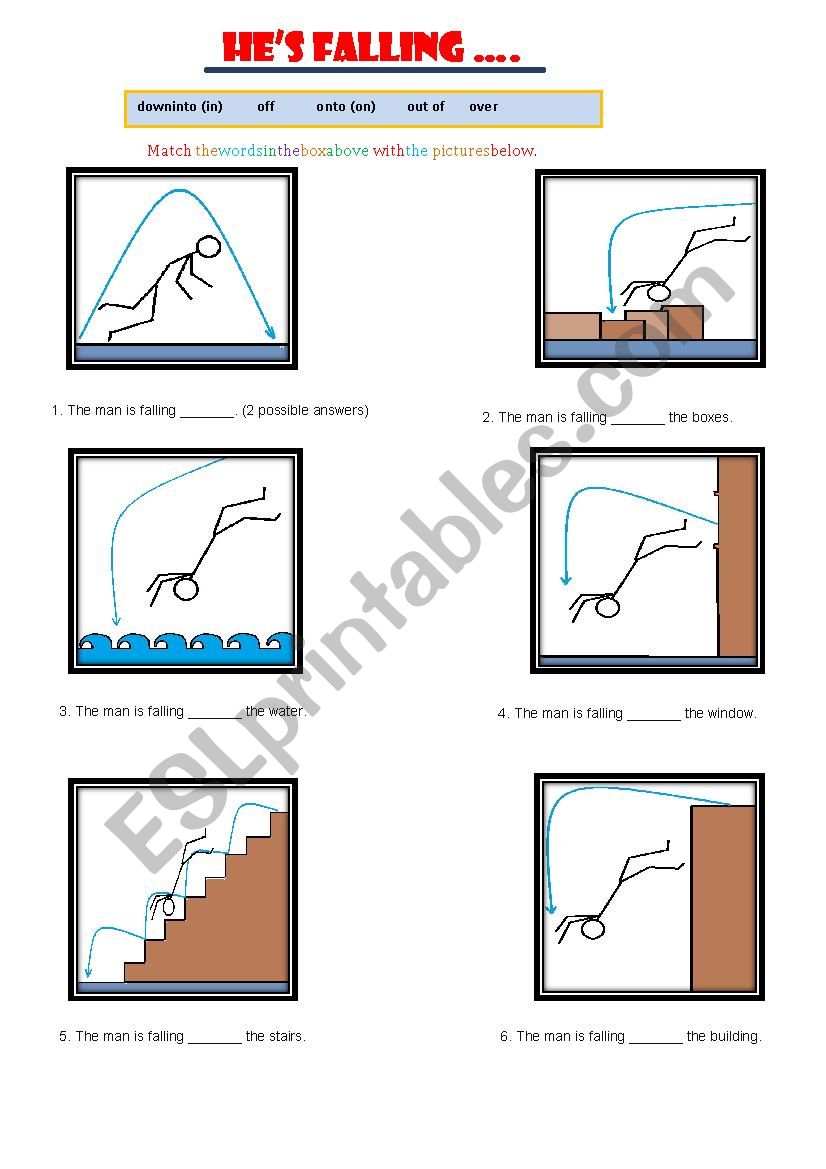 HE'S FALLING ....

downinto (in) off onto (on) out of over

Match thewordsintheboxabove withthe picturesbelow.

1. The man is falling _______. (2 possible answers)

2. The man is falling _______ the boxes.

3. The man is falling _______ the water.

4. The man is falling _______ the window.

5. The man is falling _______ the stairs.

6. The man is falling _______ the building.

ESLprintables.com