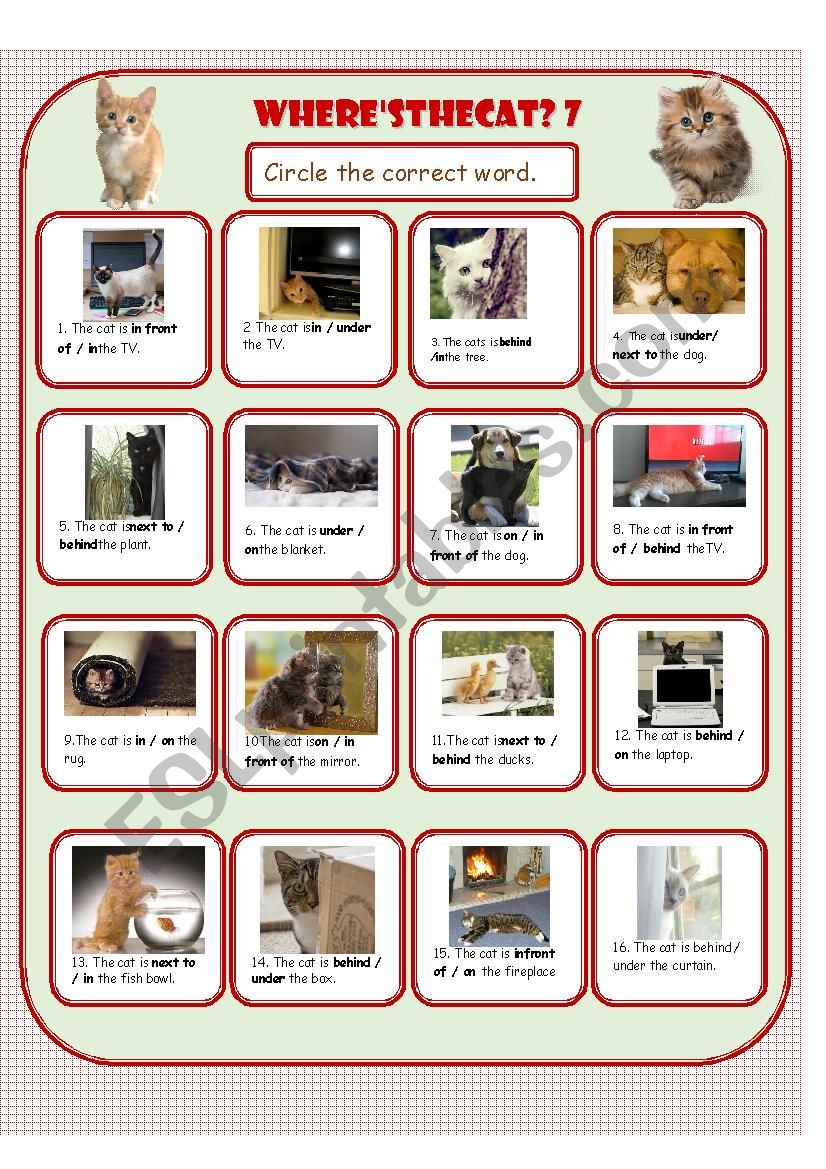 WHERE'STHECAT? 7

Circle the correct word.

1. The cat is in front of / inthe TV.

2 The cat isin / under the TV.

3. The cats isbehind /inthe tree.

4. The cat isunder/ next to the dog.

5. The cat isnext to / behindthe plant.

6. The cat is under / onthe blanket.

7. The cat is on / in front of the dog.

8. The cat is in front of / behind theTV.

9.The cat is in / on the rug.

10The cat ison / in front of the mirror.

11.The cat isnext to / behind the ducks.

12. The cat is behind / on the laptop.

13. The cat is next to / in the fish bowl.

14. The cat is behind / under the box.

15. The cat is infront of / on the fireplace

16. The cat is behind/ under the curtain.

ESLprintables.com