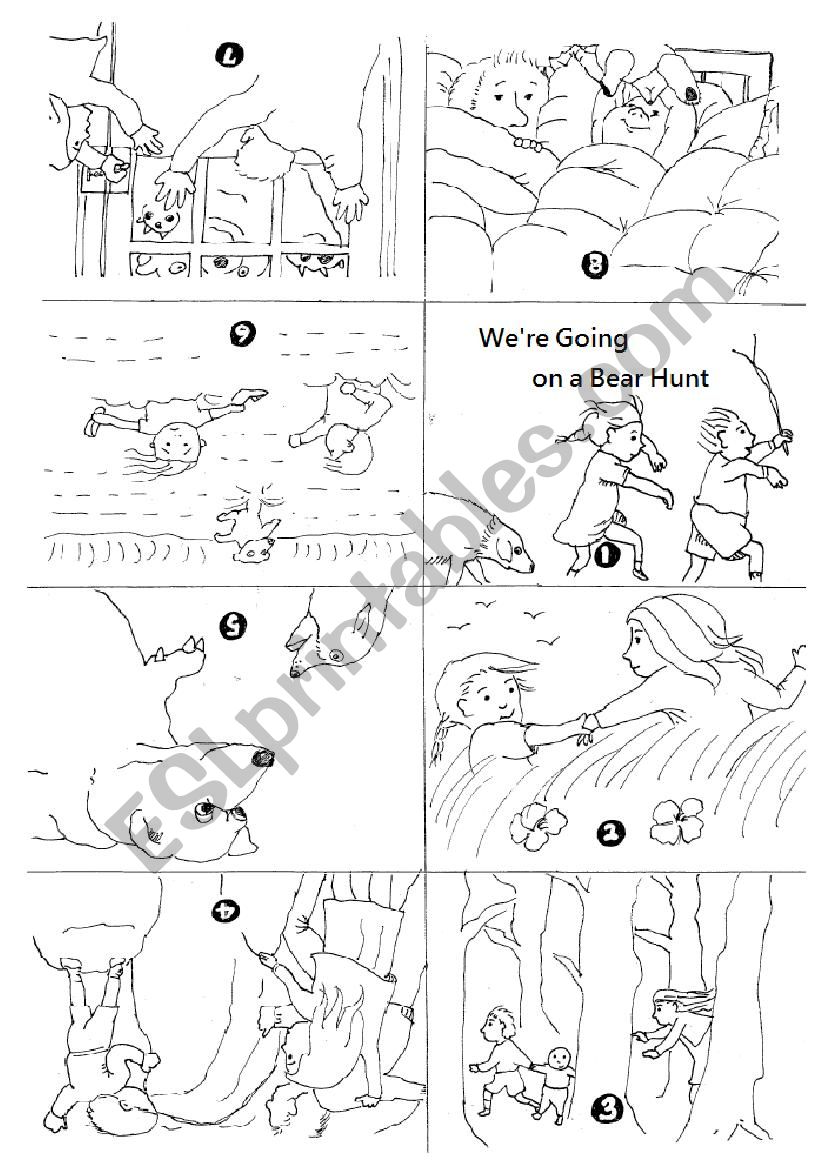 7

8

6

We're Going on a Bear Hunt

1

5

2

4

3

ESLprintables.com