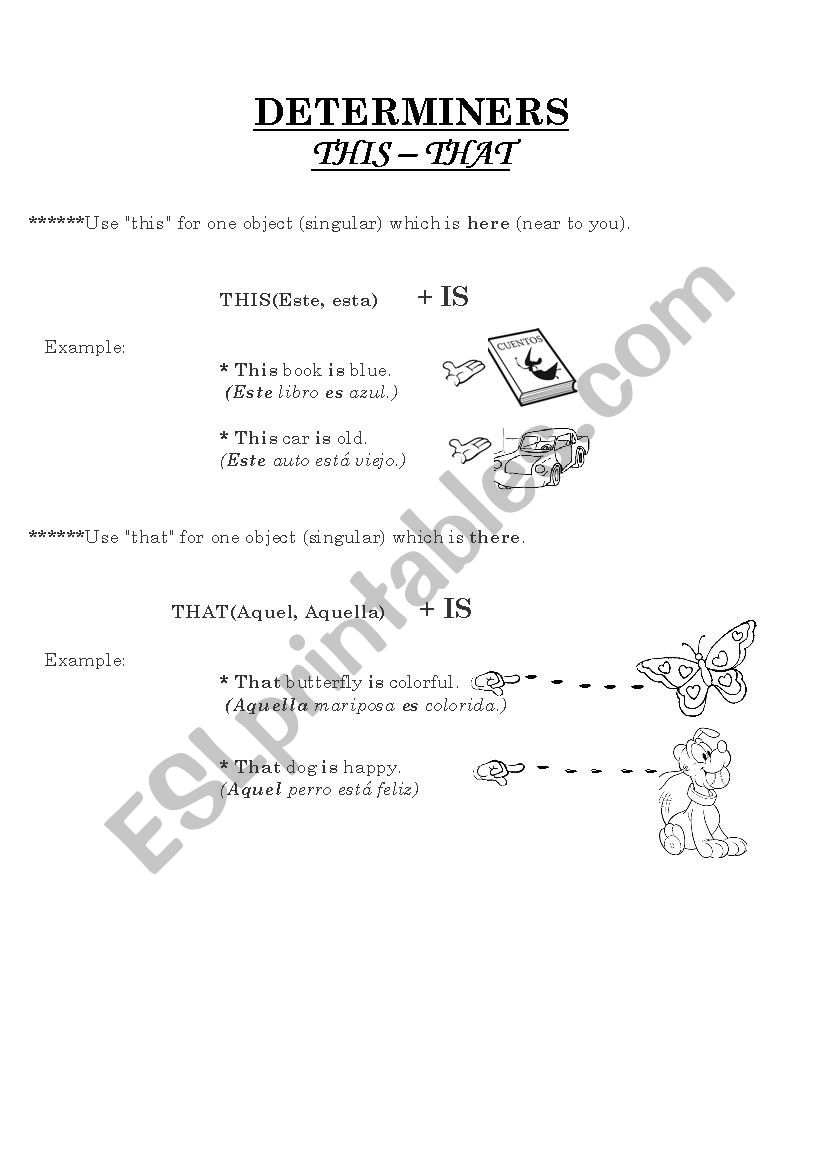 DETERMINERS
THIS – THAT

******Use "this" for one object (singular) which is here (near to you).

THIS(Este, esta) + IS

Example:

* This book is blue.
(Este libro es azul.)

CUENTOS

* This car is old.
(Este auto está viejo.)

******Use "that" for one object (singular) which is there.

THAT(Aquel, Aquella) + IS

Example:

* That butterfly is colorful.
(Aquella mariposa es colorida.)

* That dog is happy.
(Aquel perro está feliz)

ESLprintables.com