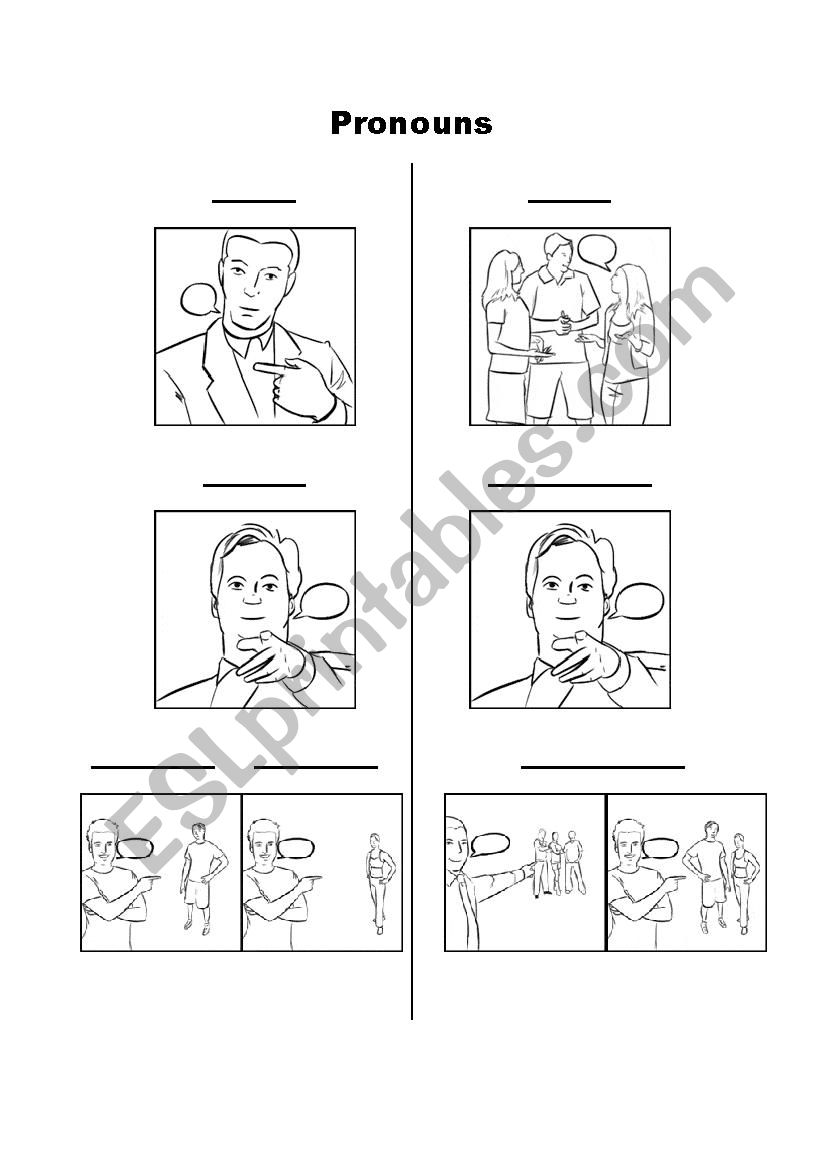 Pronouns

ESLprintables.com