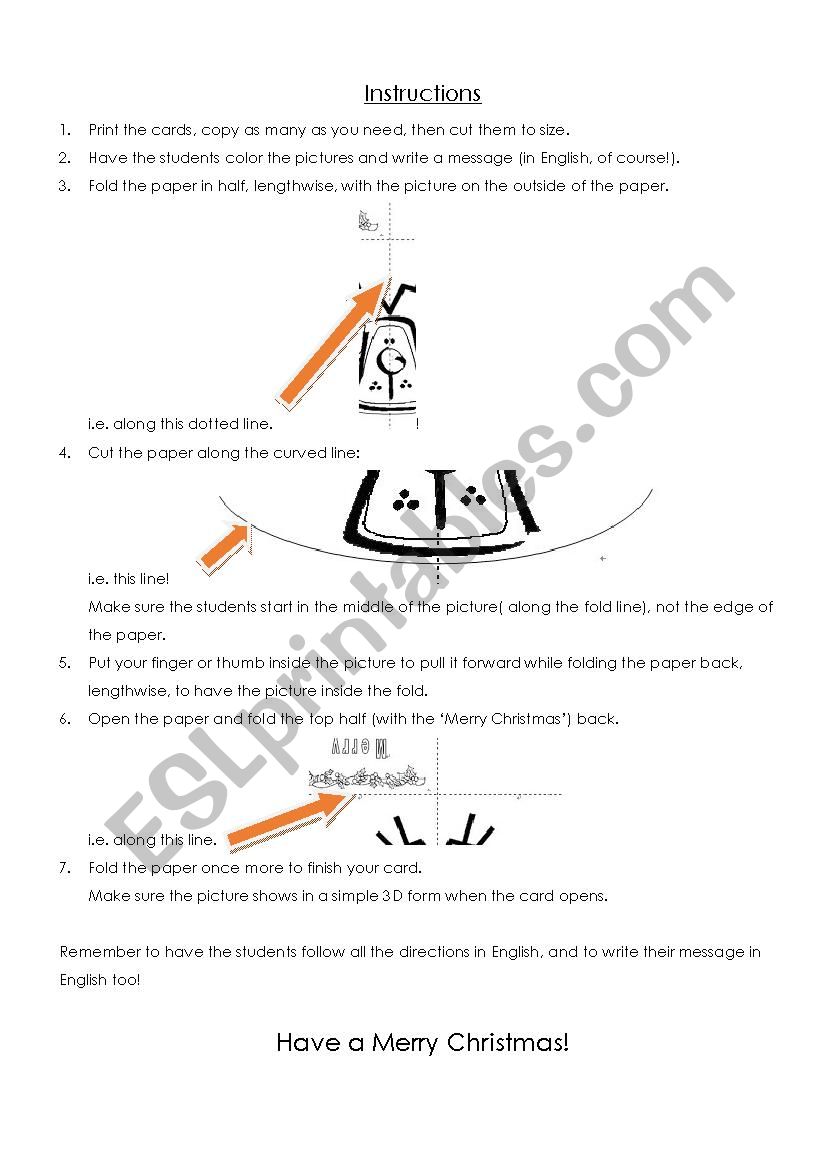 Instructions

1. Print the cards, copy as many as you need, then cut them to size.
2. Have the students color the pictures and write a message (in English, of course!).
3. Fold the paper in half, lengthwise, with the picture on the outside of the paper.

i.e. along this dotted line.

4. Cut the paper along the curved line:

i.e. this line!

Make sure the students start in the middle of the picture( along the fold line), not the edge of the paper.

5. Put your finger or thumb inside the picture to pull it forward while folding the paper back, lengthwise, to have the picture inside the fold.
6. Open the paper and fold the top half (with the 'Merry Christmas') back.

Merry

i.e. along this line.

7. Fold the paper once more to finish your card.
Make sure the picture shows in a simple 3D form when the card opens.

Remember to have the students follow all the directions in English, and to write their message in English too!

Have a Merry Christmas!

ESLprintables.com