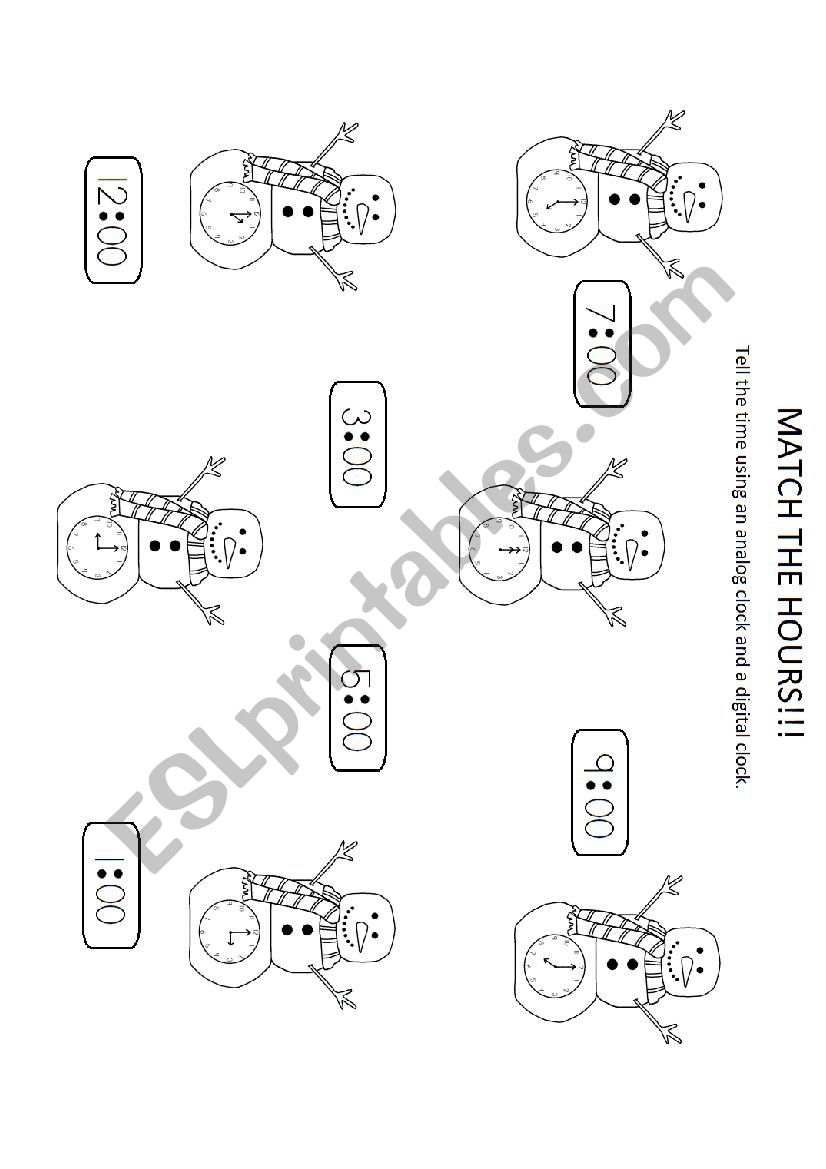 MATCH THE HOURS!!!

Tell the time using an analog clock and a digital clock.

7:00

9:00

3:00

5:00

12:00

1:00

ESLprintables.com