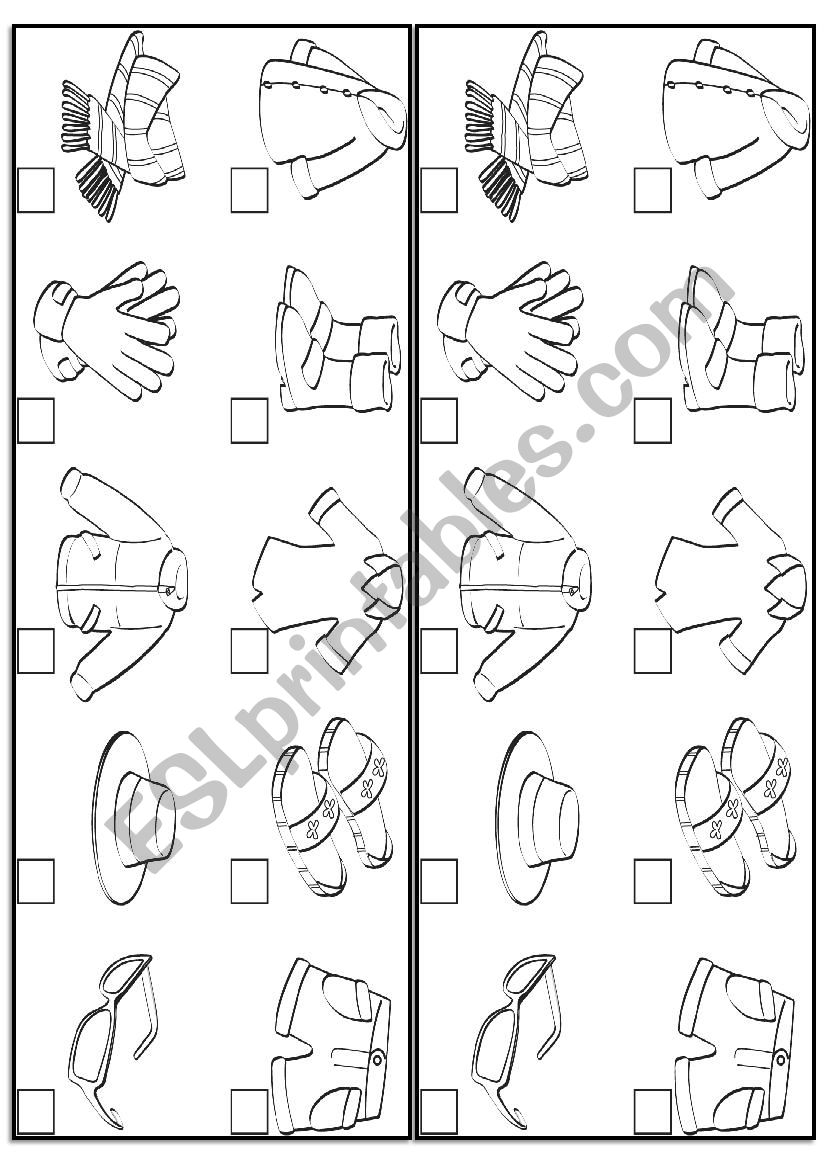 ESLprintables.com