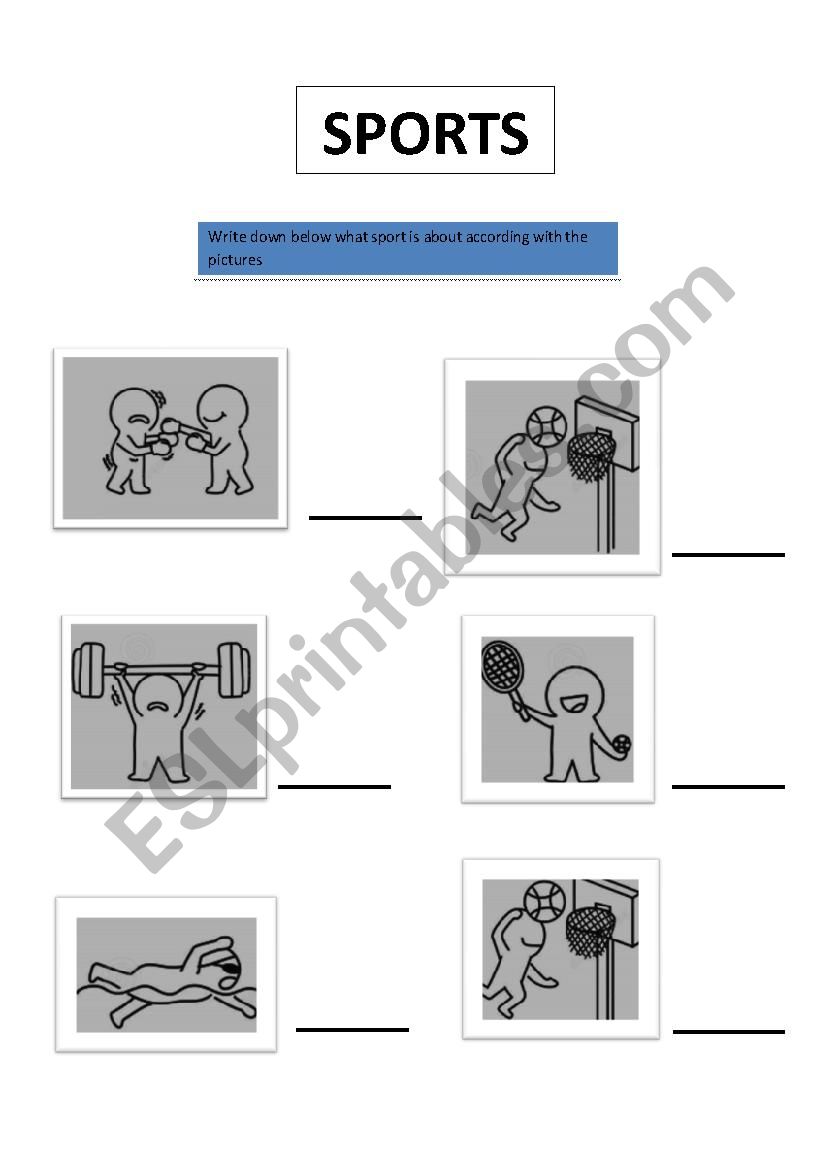 SPORTS

Write down below what sport is about according with the pictures

ESLprintables.com