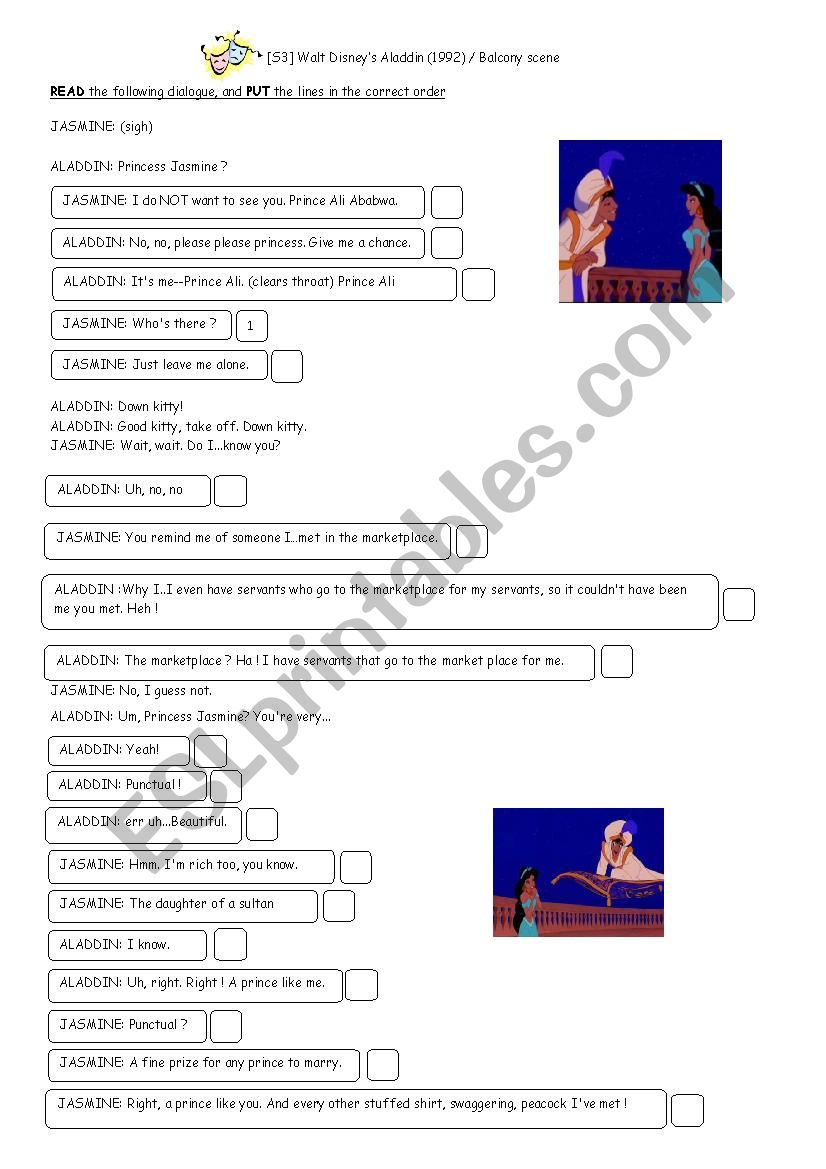 [S3] Walt Disney's Aladdin (1992) / Balcony scene

READ the following dialogue, and PUT the lines in the correct order

JASMINE: (sigh)

ALADDIN: Princess Jasmine ?

JASMINE: I do NOT want to see you. Prince Ali Ababwa.

ALADDIN: No, no, please please princess. Give me a chance.

ALADDIN: It's me--Prince Ali. (clears throat) Prince Ali

JASMINE: Who's there ? 1

JASMINE: Just leave me alone.

ALADDIN: Down kitty!
ALADDIN: Good kitty, take off. Down kitty.
JASMINE: Wait, wait. Do I...know you?

ALADDIN: Uh, no, no

JASMINE: You remind me of someone I...met in the marketplace.

ALADDIN :Why I..I even have servants who go to the marketplace for my servants, so it couldn't have been me you met. Heh !

ALADDIN: The marketplace ? Ha ! I have servants that go to the market place for me.

JASMINE: No, I guess not.

ALADDIN: Um, Princess Jasmine? You're very...

ALADDIN: Yeah!

ALADDIN: Punctual !

ALADDIN: err uh...Beautiful.

JASMINE: Hmm. I'm rich too, you know.

JASMINE: The daughter of a sultan

ALADDIN: I know.

ALADDIN: Uh, right. Right ! A prince like me.

JASMINE: Punctual ?

JASMINE: A fine prize for any prince to marry.

JASMINE: Right, a prince like you. And every other stuffed shirt, swaggering, peacock I've met !

ESLprintables.com