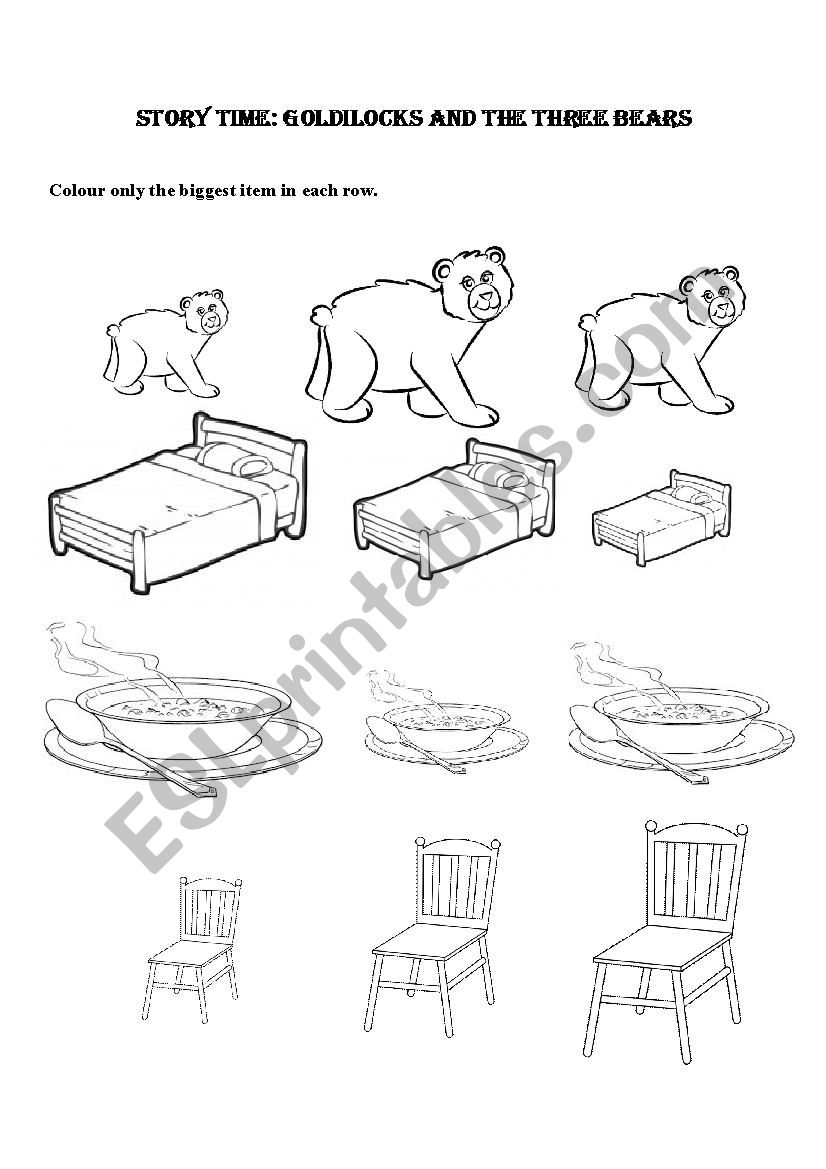 STORY TIME: GOLDILOCKS AND THE THREE BEARS

Colour only the biggest item in each row.

ESLprintables.com